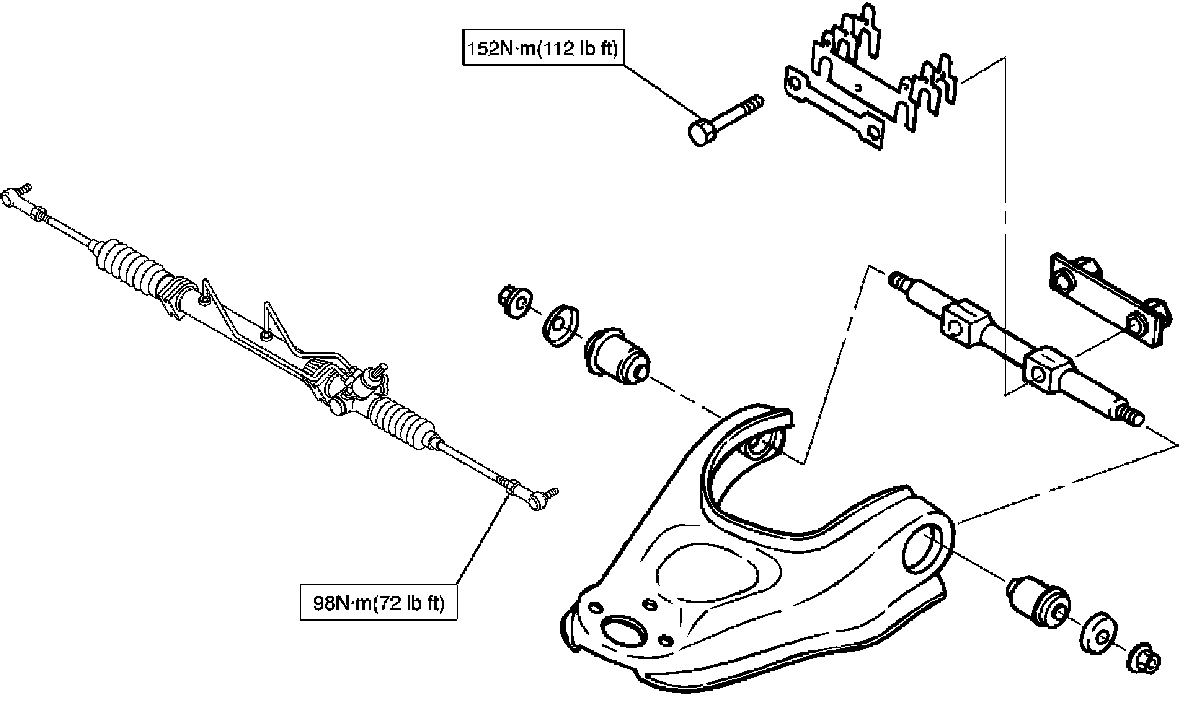 152N·m(112 lb ft)

98N·m(72 lb ft)