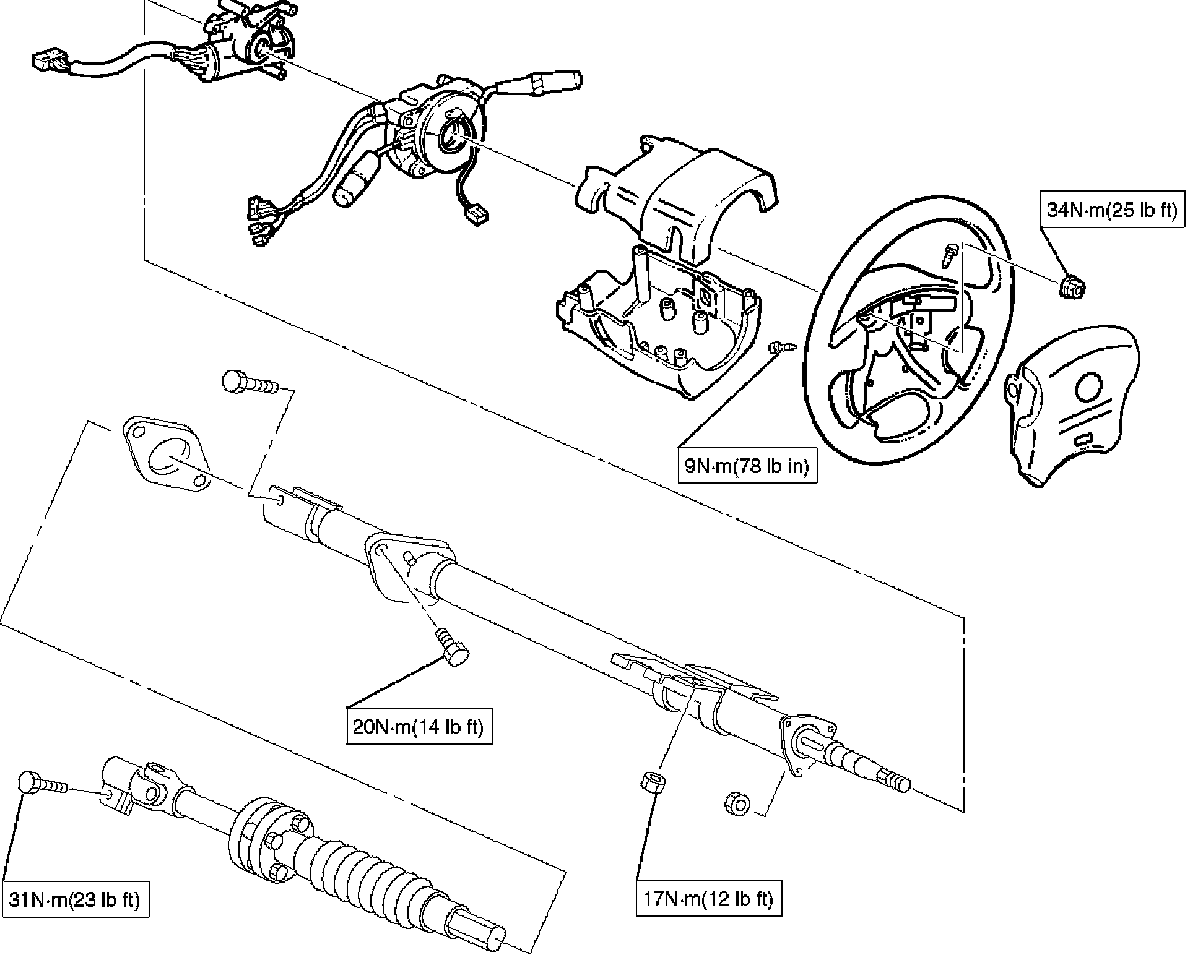 34N·m(25 lb ft)

9N·m(78 lb in)

20N·m(14 lb ft)

31N·m(23 lb ft)

17N·m(12 lb ft)