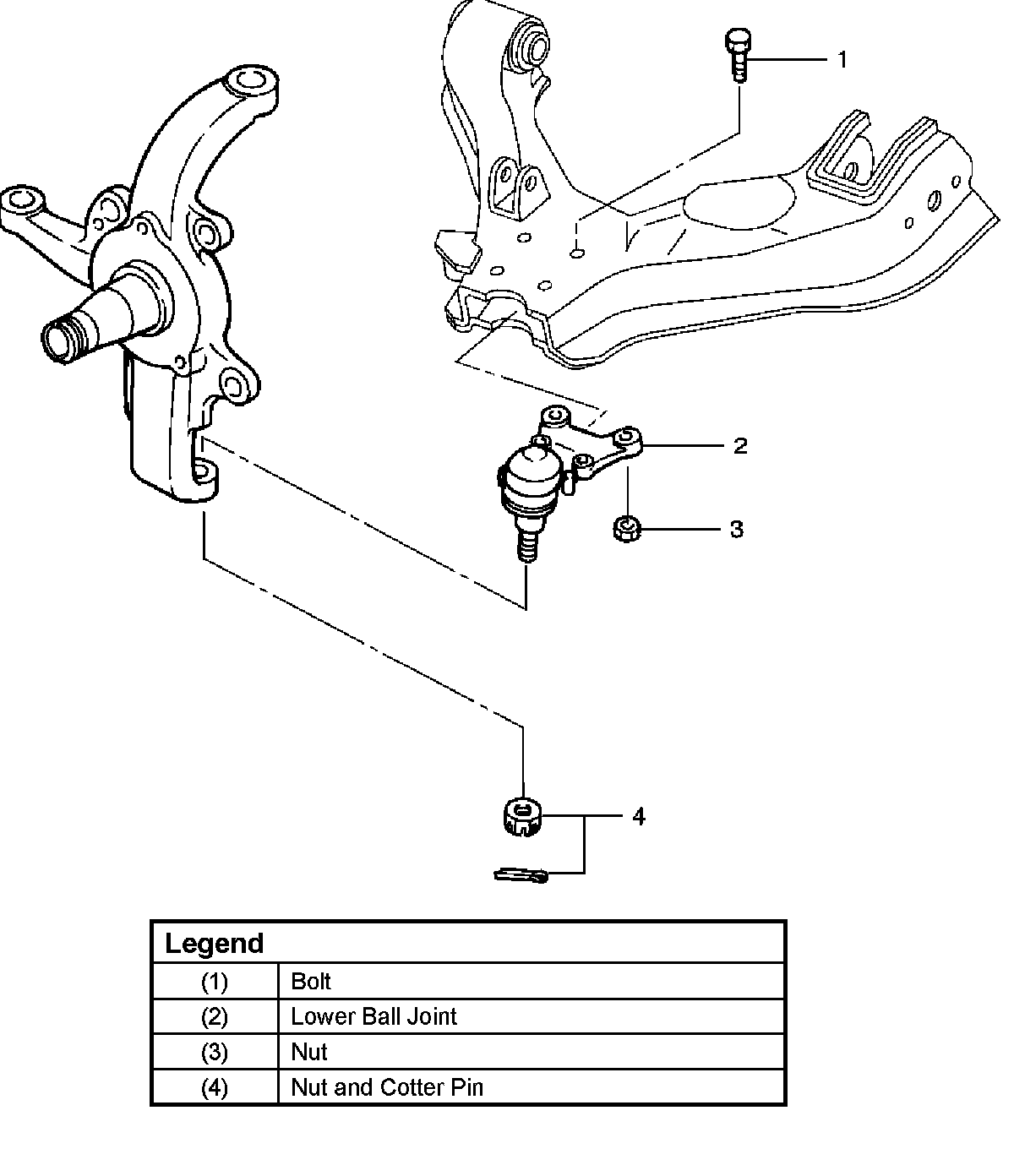 1

2

3

4

| Legend | |
|---|---|
| (1) | Bolt |
| (2) | Lower Ball Joint |
| (3) | Nut |
| (4) | Nut and Cotter Pin |