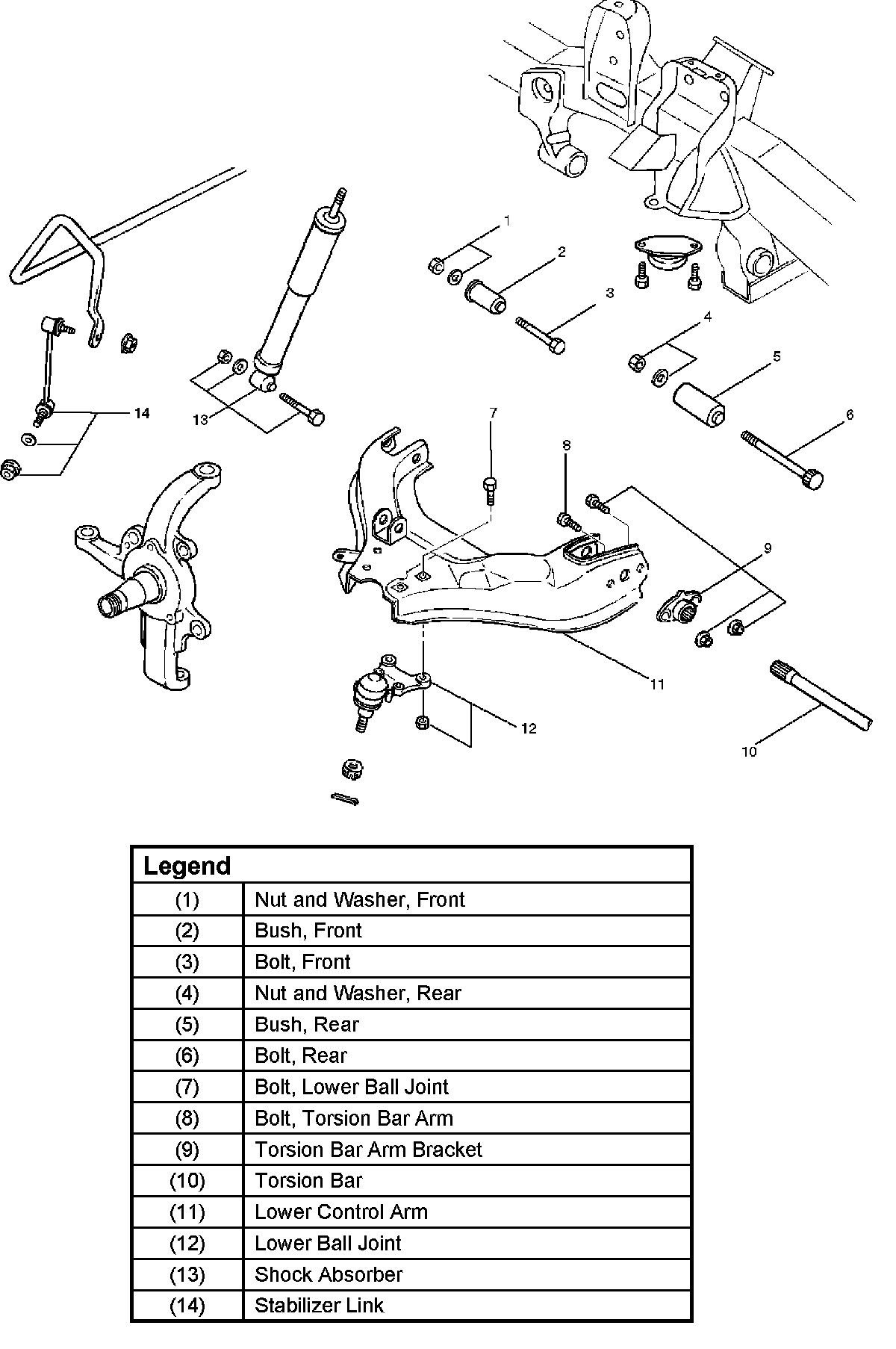 1
2
3
4
5
6
7
8
9
10
11
12
13
14

| Legend | |
|---|---|
| (1) | Nut and Washer, Front |
| (2) | Bush, Front |
| (3) | Bolt, Front |
| (4) | Nut and Washer, Rear |
| (5) | Bush, Rear |
| (6) | Bolt, Rear |
| (7) | Bolt, Lower Ball Joint |
| (8) | Bolt, Torsion Bar Arm |
| (9) | Torsion Bar Arm Bracket |
| (10) | Torsion Bar |
| (11) | Lower Control Arm |
| (12) | Lower Ball Joint |
| (13) | Shock Absorber |
| (14) | Stabilizer Link |