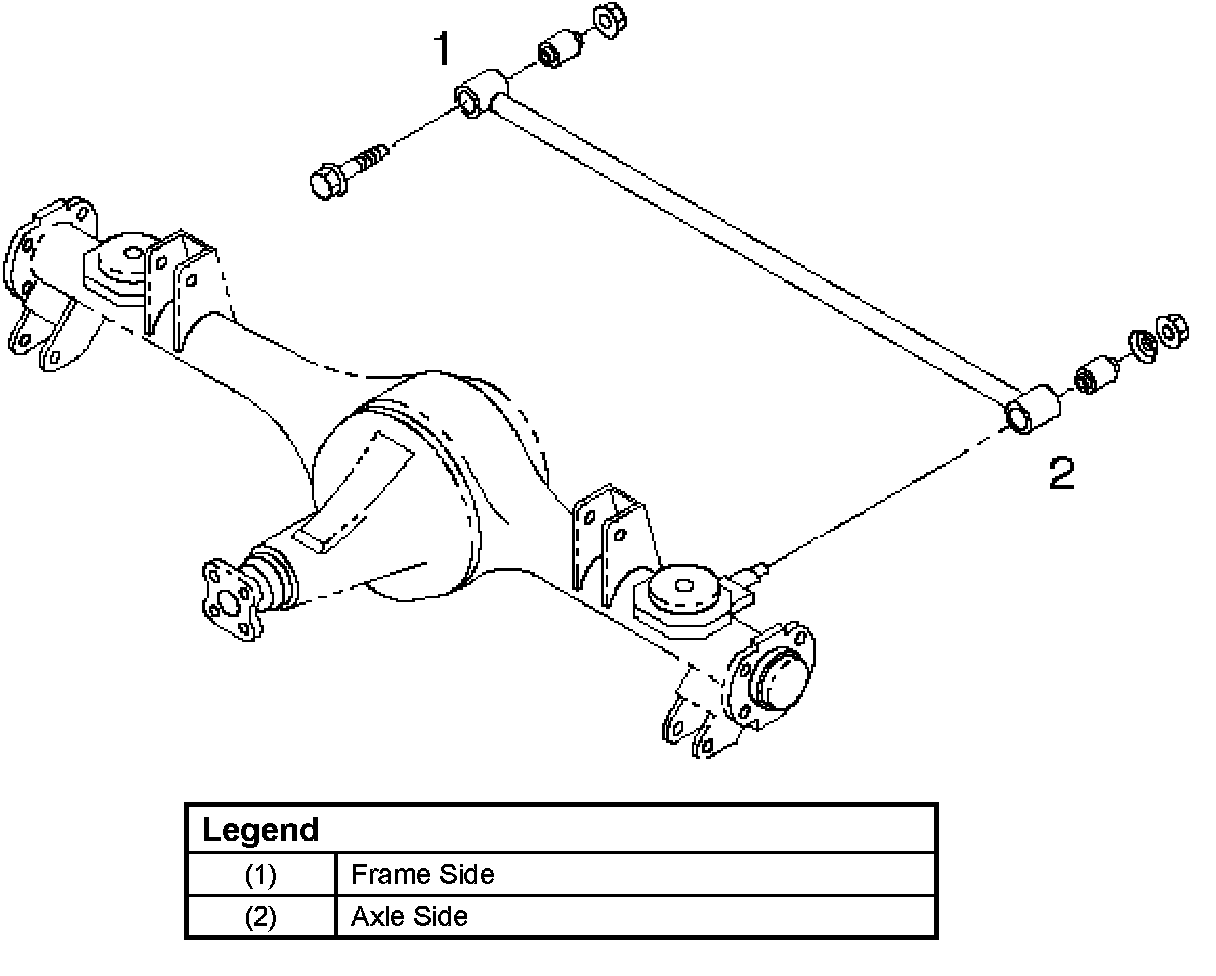 1

2

| Legend | |
|---|---|
| (1) | Frame Side |
| (2) | Axle Side |