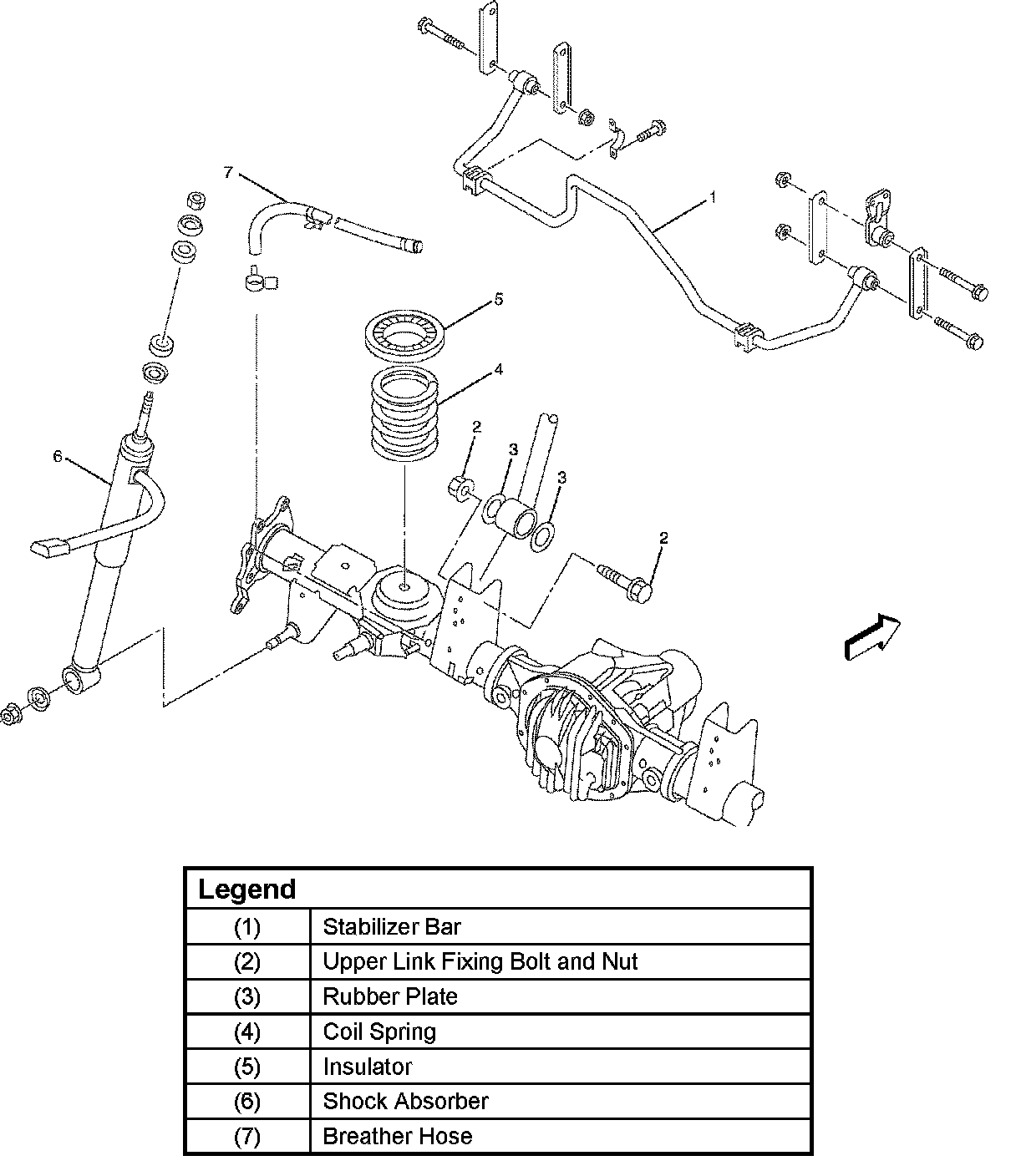 7
1
5
4
2
3
3
6
2

| Legend | |
|---|---|
| (1) | Stabilizer Bar |
| (2) | Upper Link Fixing Bolt and Nut |
| (3) | Rubber Plate |
| (4) | Coil Spring |
| (5) | Insulator |
| (6) | Shock Absorber |
| (7) | Breather Hose |