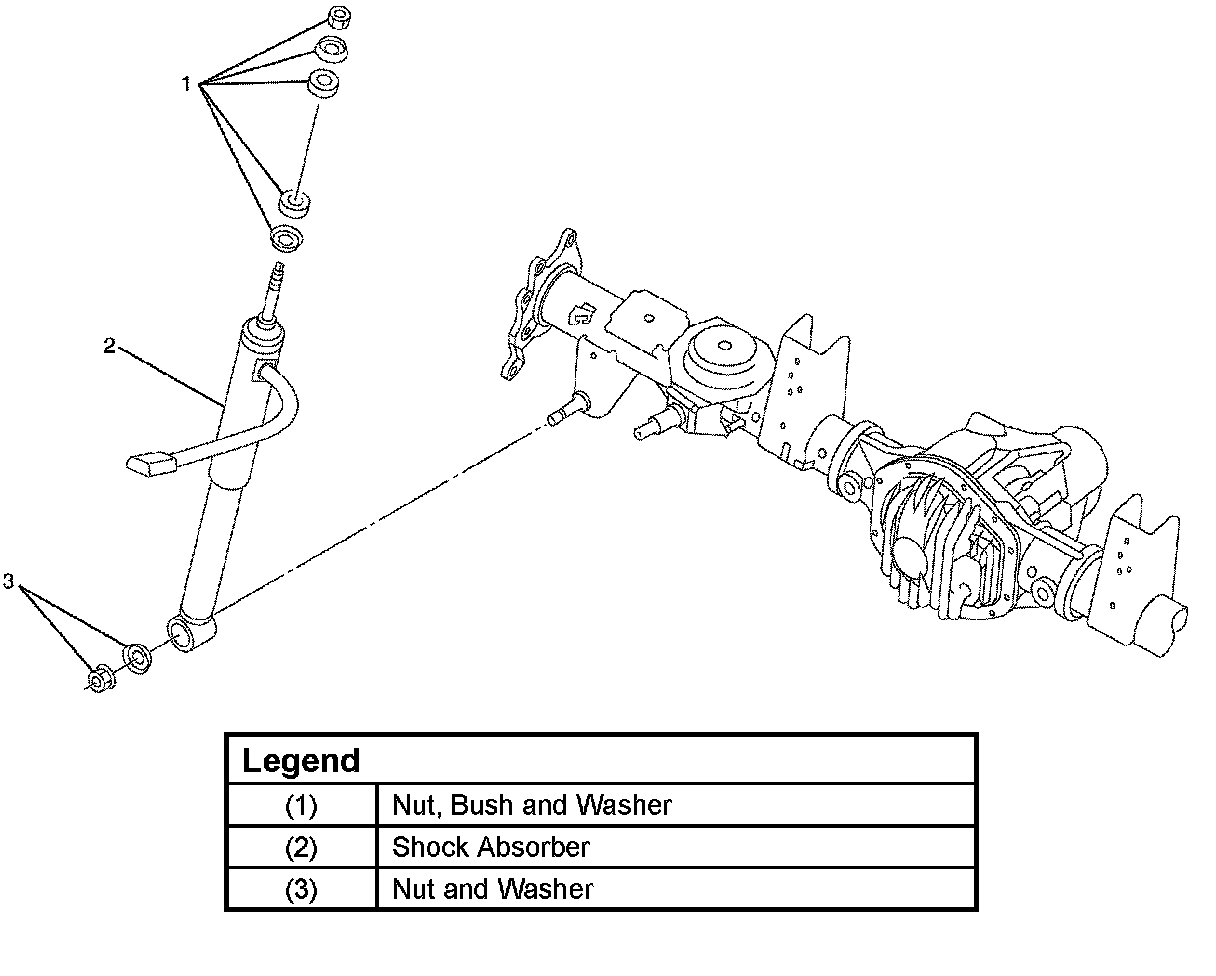 1

2

3

| Legend | |
|---|---|
| (1) | Nut, Bush and Washer |
| (2) | Shock Absorber |
| (3) | Nut and Washer |