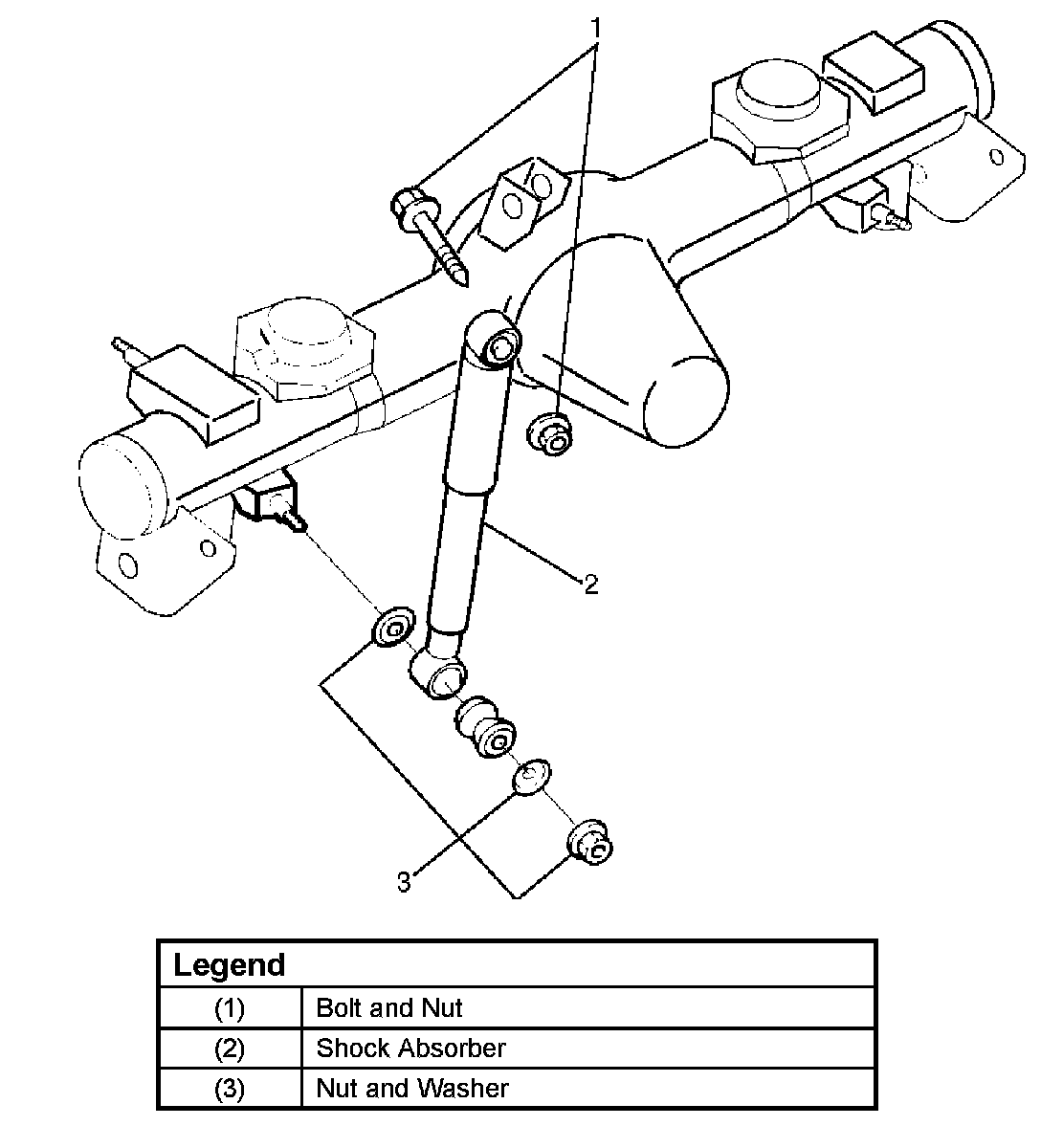 1

2

3

| Legend | |
|---|---|
| (1) | Bolt and Nut |
| (2) | Shock Absorber |
| (3) | Nut and Washer |