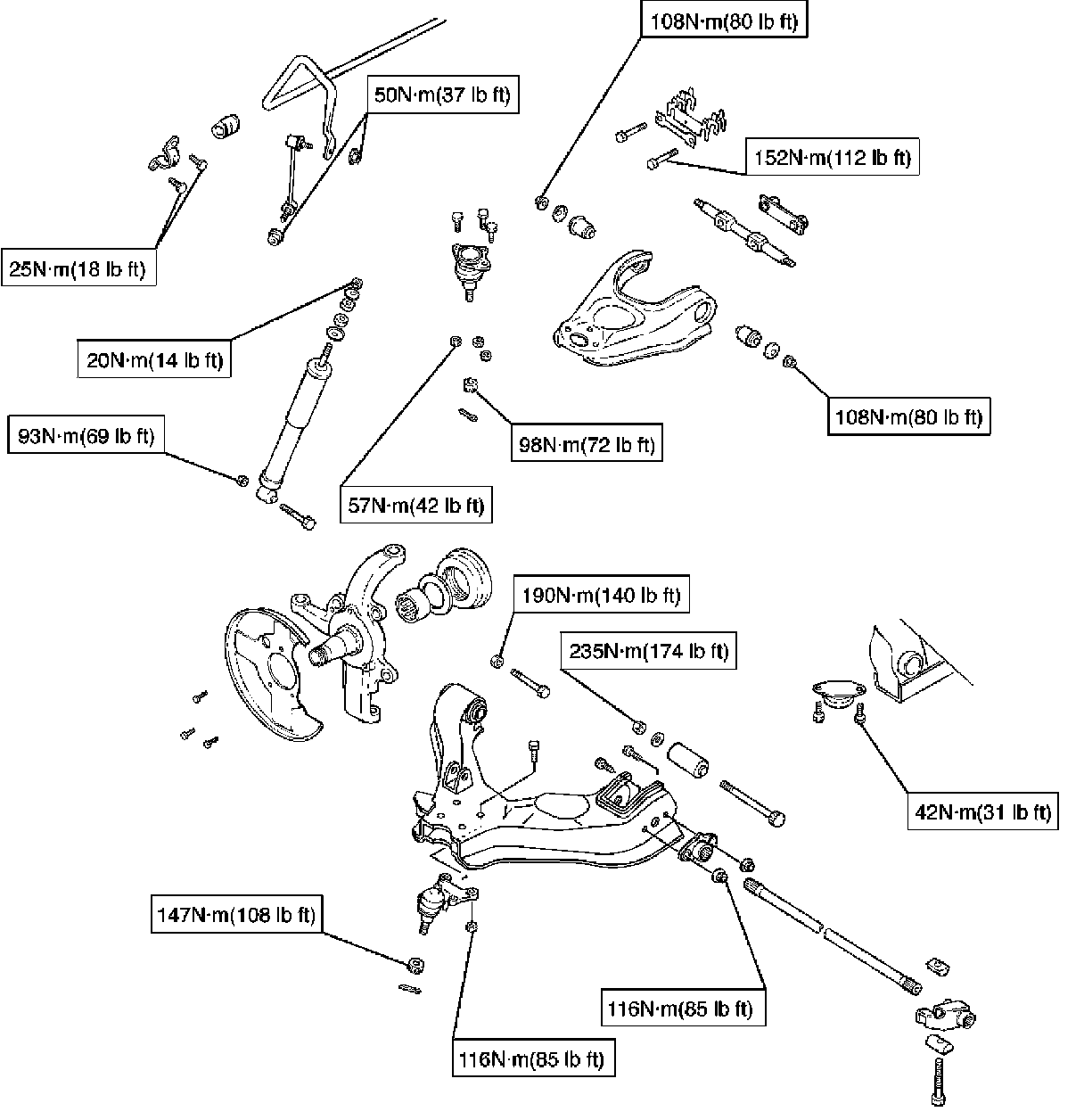 108N·m(80 lb ft)

50N·m(37 lb ft)

152N·m(112 lb ft)

25N·m(18 lb ft)

20N·m(14 lb ft)

108N·m(80 lb ft)

93N·m(69 lb ft)

98N·m(72 lb ft)

57N·m(42 lb ft)

190N·m(140 lb ft)

235N·m(174 lb ft)

42N·m(31 lb ft)

147N·m(108 lb ft)

116N·m(85 lb ft)

116N·m(85 lb ft)