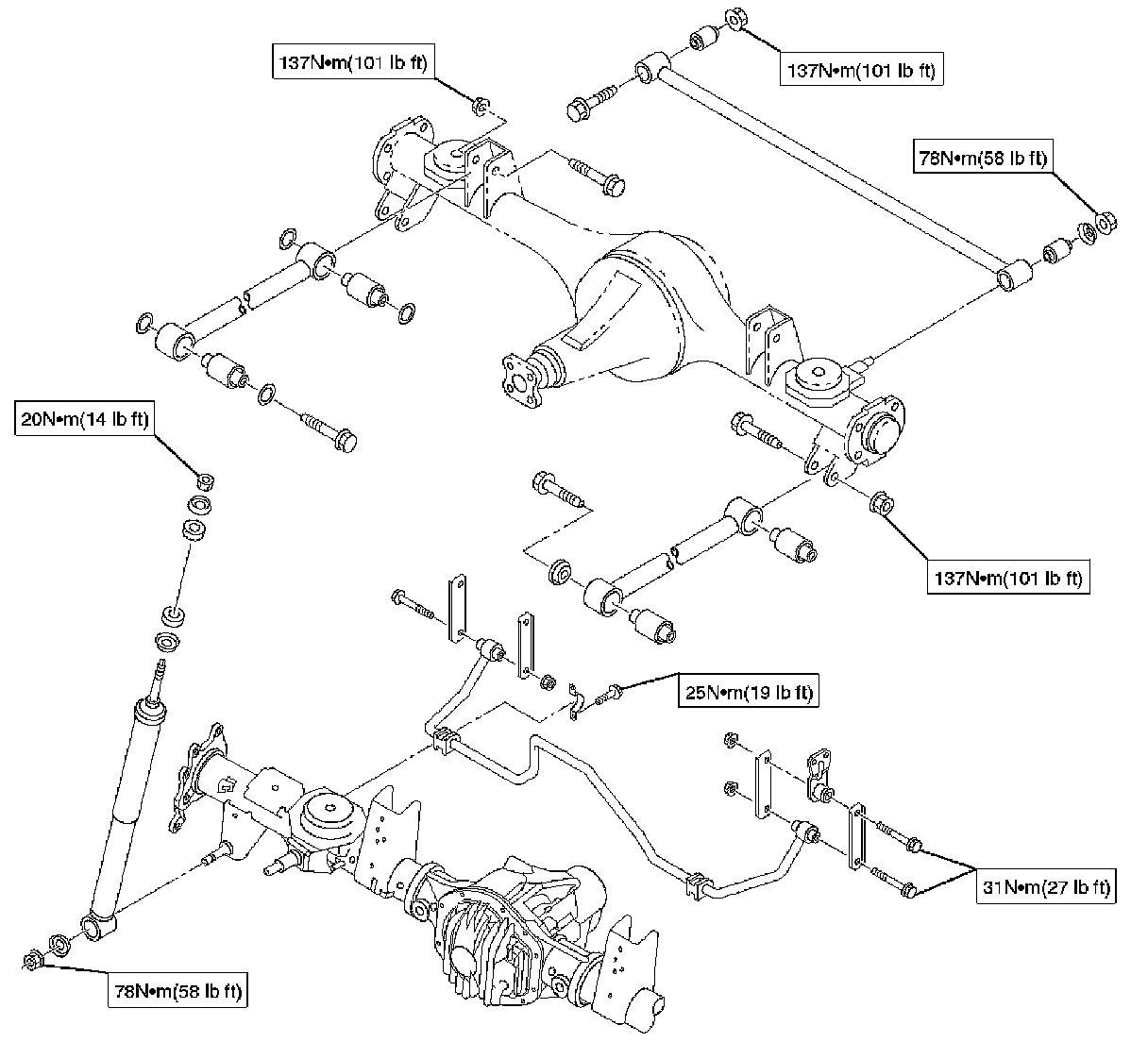 137N•m(101 lb ft)

137N•m(101 lb ft)

78N•m(58 lb ft)

20N•m(14 lb ft)

137N•m(101 lb ft)

25N•m(19 lb ft)

31N•m(27 lb ft)

78N•m(58 lb ft)