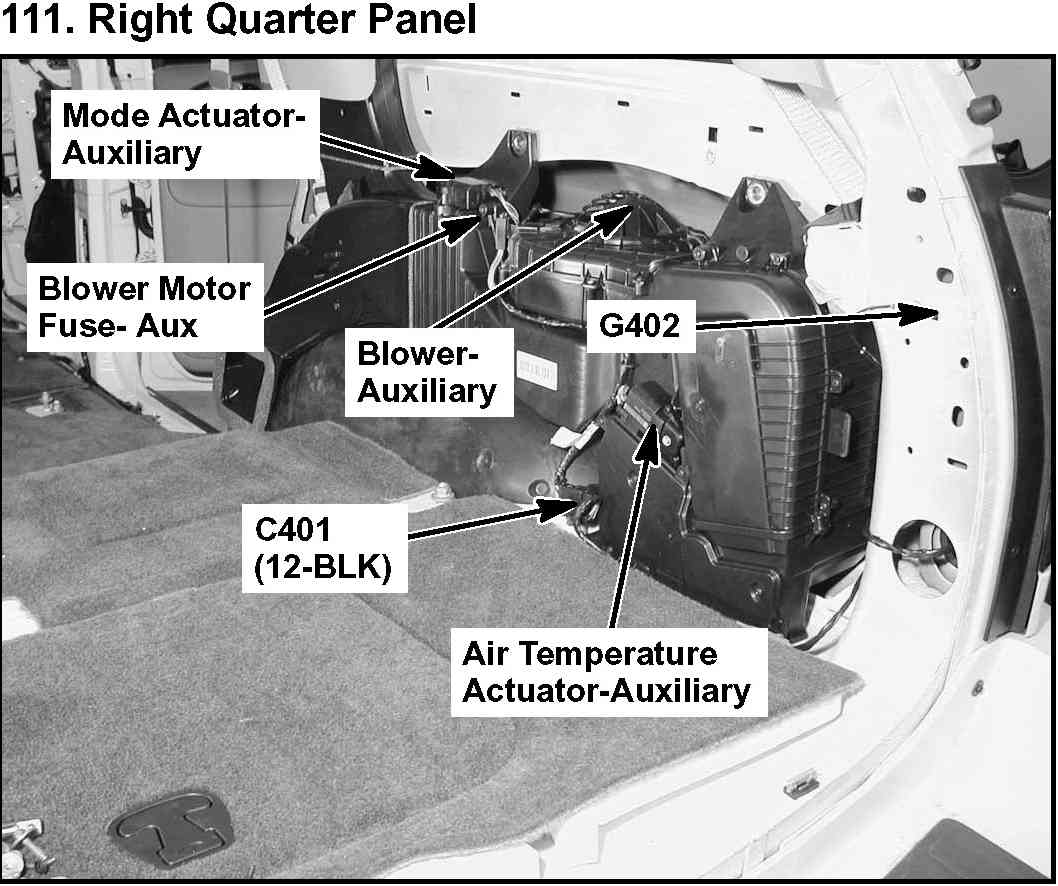 111. Right Quarter Panel

Mode Actuator-Auxiliary

Blower Motor Fuse- Aux

Blower-Auxiliary

G402

C401 (12-BLK)

Air Temperature Actuator-Auxiliary