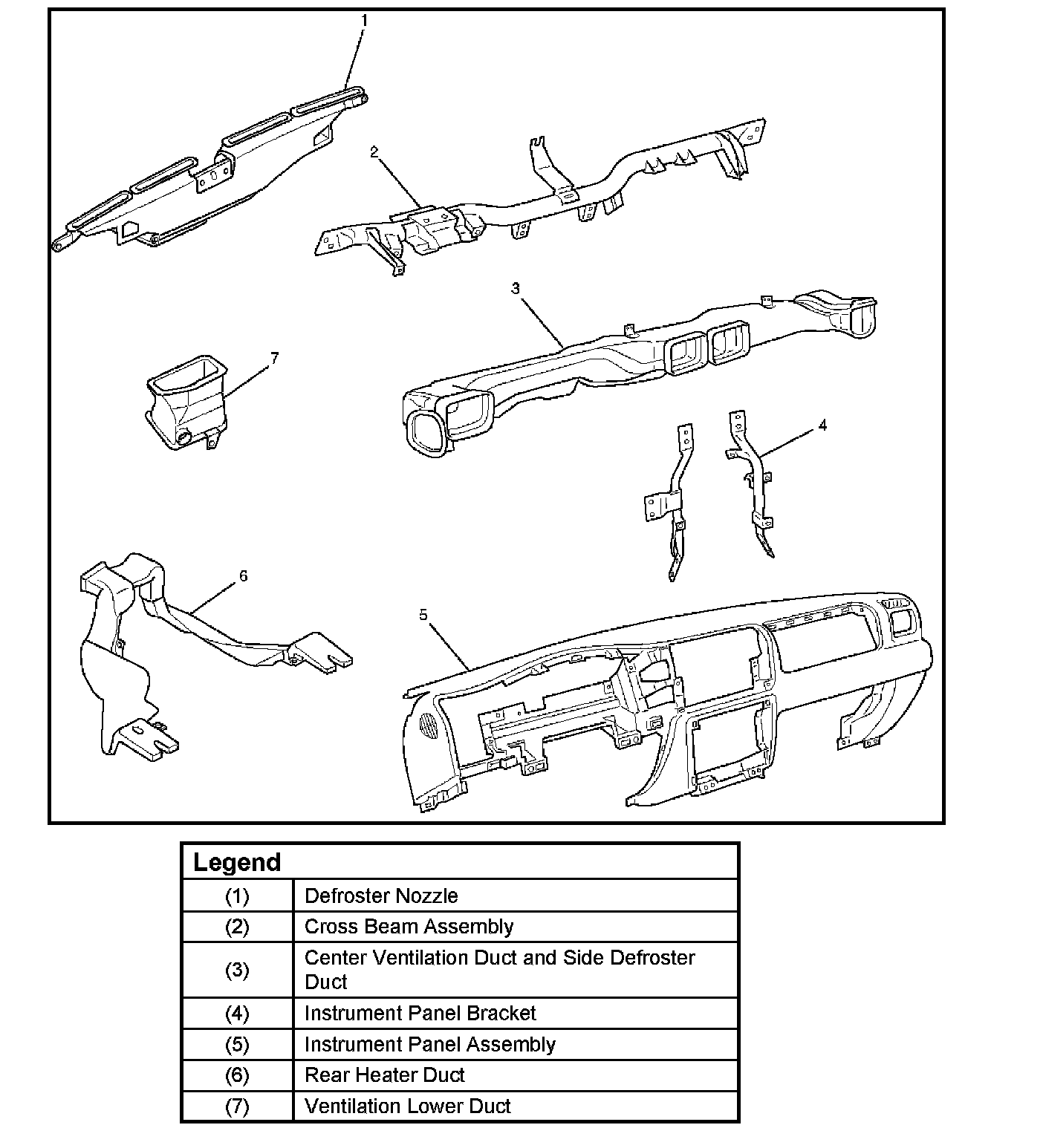 1
2
3
7
4
6
5

| Legend | |
|---|---|
| (1) | Defroster Nozzle |
| (2) | Cross Beam Assembly |
| (3) | Center Ventilation Duct and Side Defroster Duct |
| (4) | Instrument Panel Bracket |
| (5) | Instrument Panel Assembly |
| (6) | Rear Heater Duct |
| (7) | Ventilation Lower Duct |