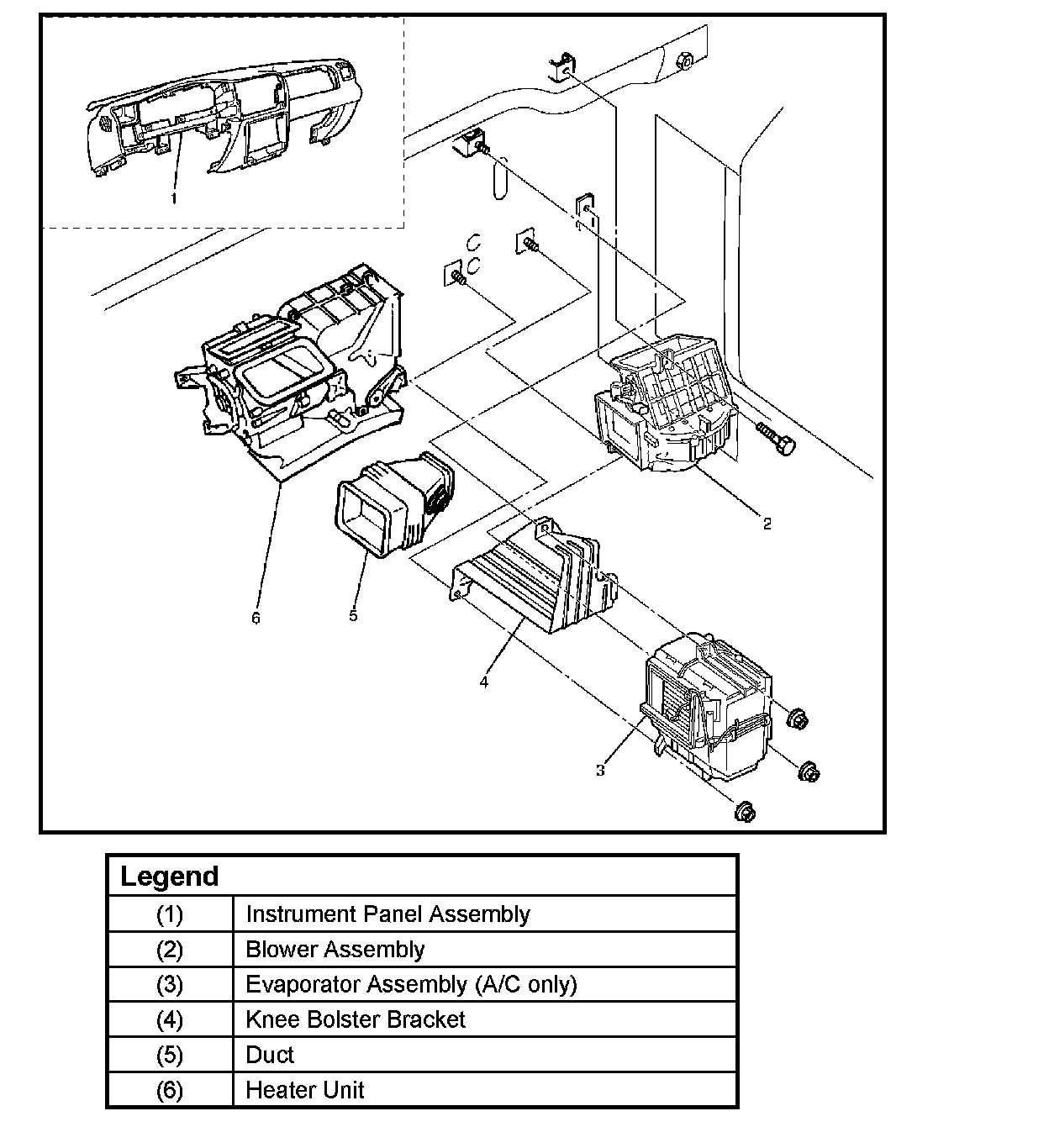 1

2

6

5

4

3

| Legend | |
|---|---|
| (1) | Instrument Panel Assembly |
| (2) | Blower Assembly |
| (3) | Evaporator Assembly (A/C only) |
| (4) | Knee Bolster Bracket |
| (5) | Duct |
| (6) | Heater Unit |