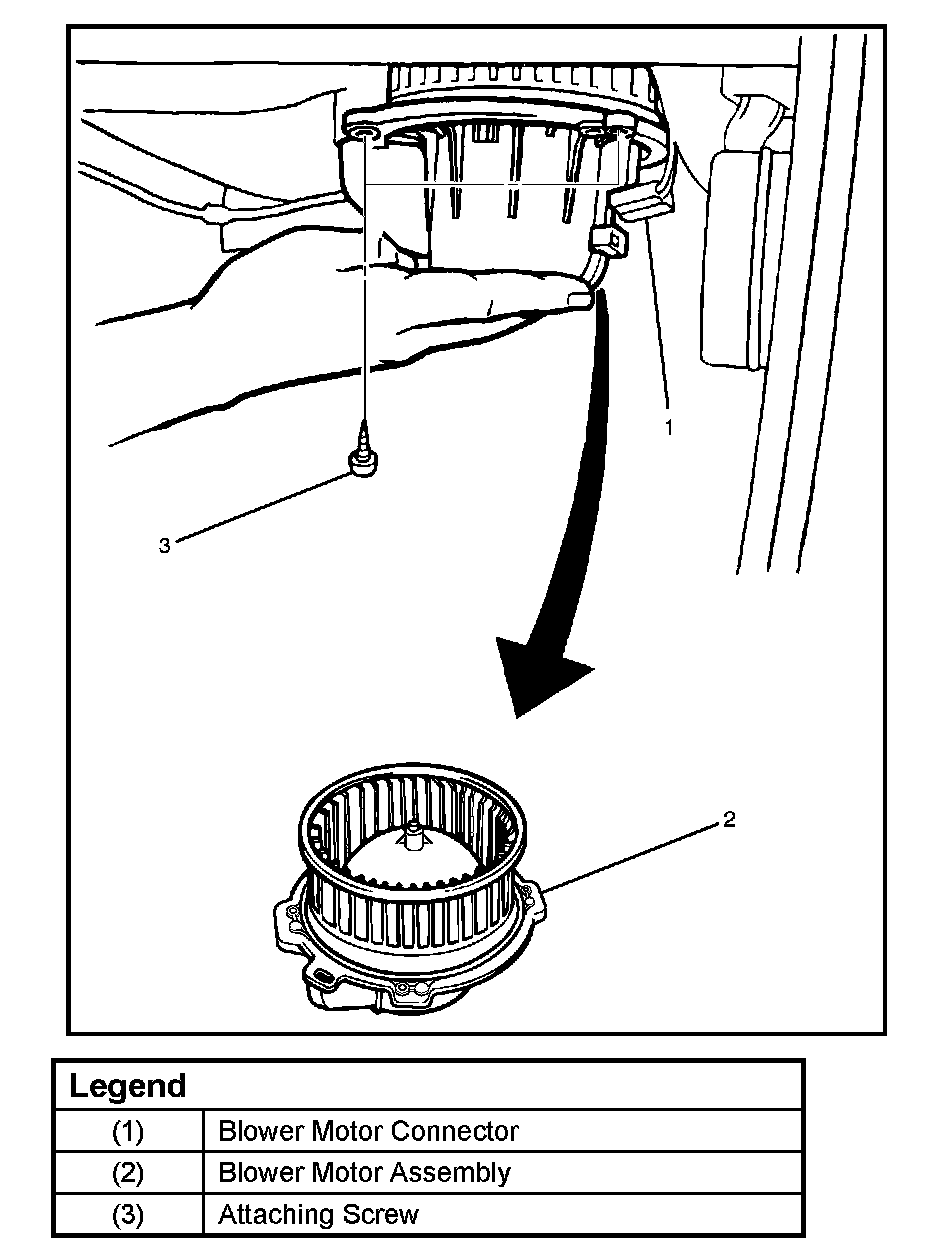 1

3

2

| Legend | |
|---|---|
| (1) | Blower Motor Connector |
| (2) | Blower Motor Assembly |
| (3) | Attaching Screw |