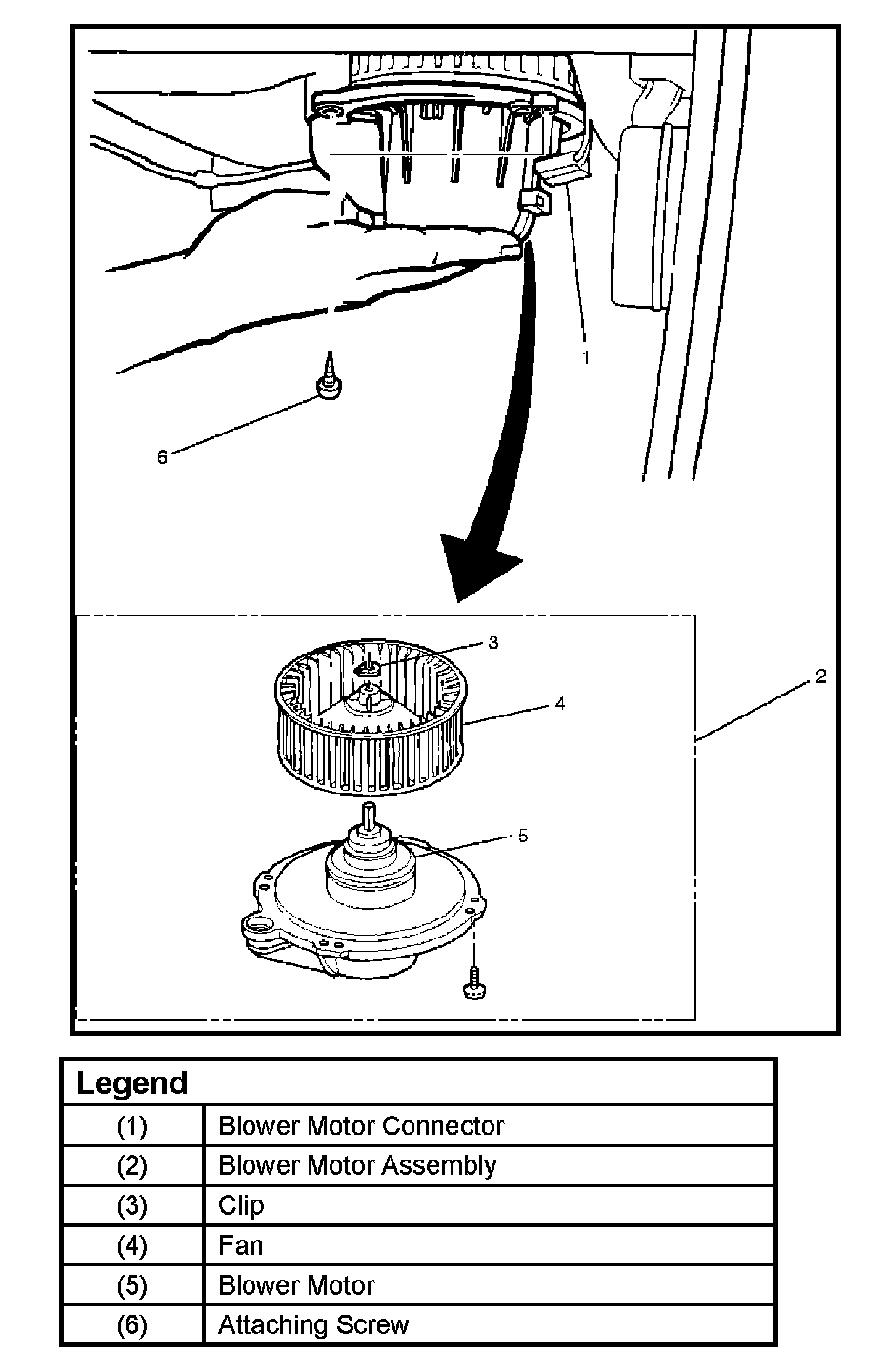 1

6

3

4

2

5

| Legend | |
|---|---|
| (1) | Blower Motor Connector |
| (2) | Blower Motor Assembly |
| (3) | Clip |
| (4) | Fan |
| (5) | Blower Motor |
| (6) | Attaching Screw |