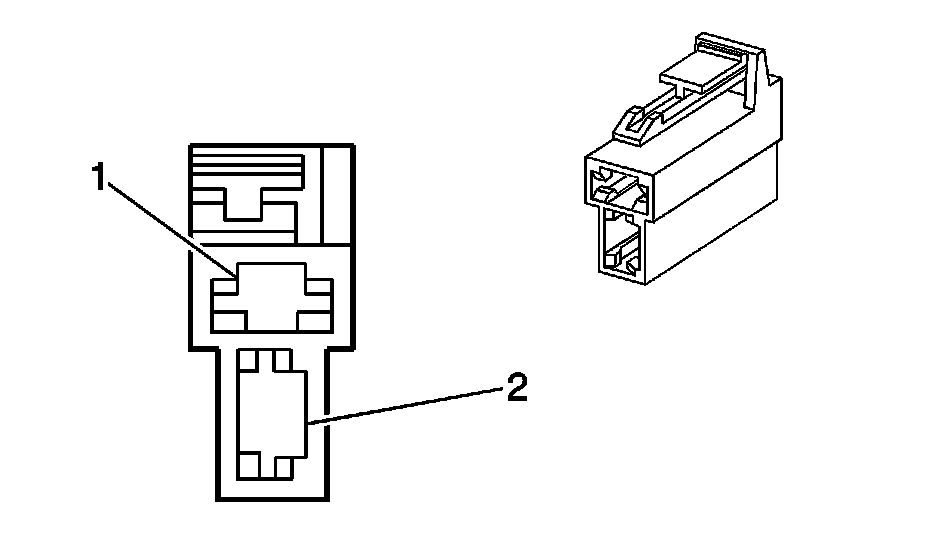 1
2