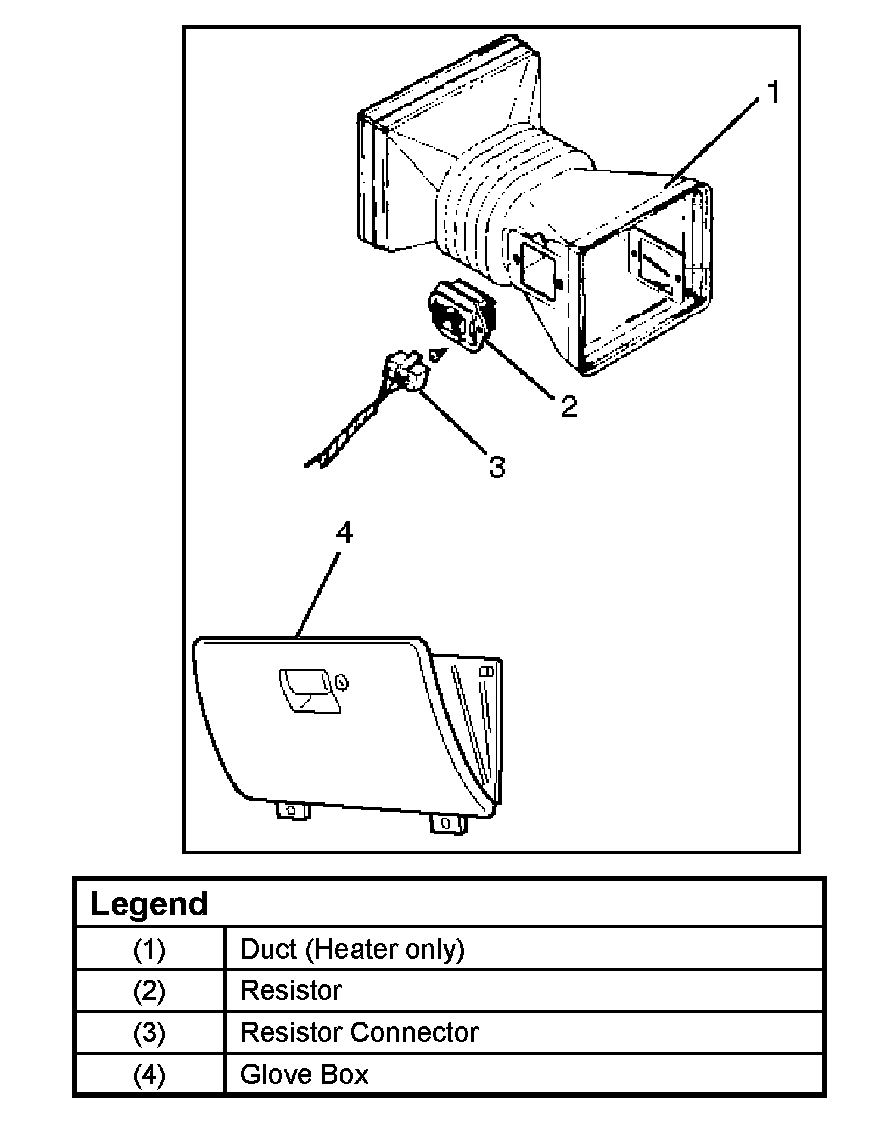 1

2

3

4

| Legend | |
|---|---|
| (1) | Duct (Heater only) |
| (2) | Resistor |
| (3) | Resistor Connector |
| (4) | Glove Box |