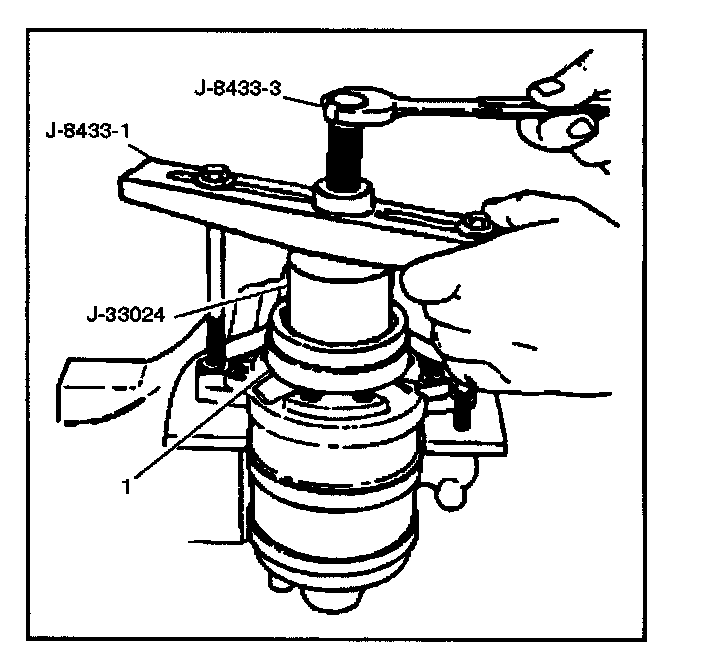 J-8433-3
J-8433-1
J-33024
1