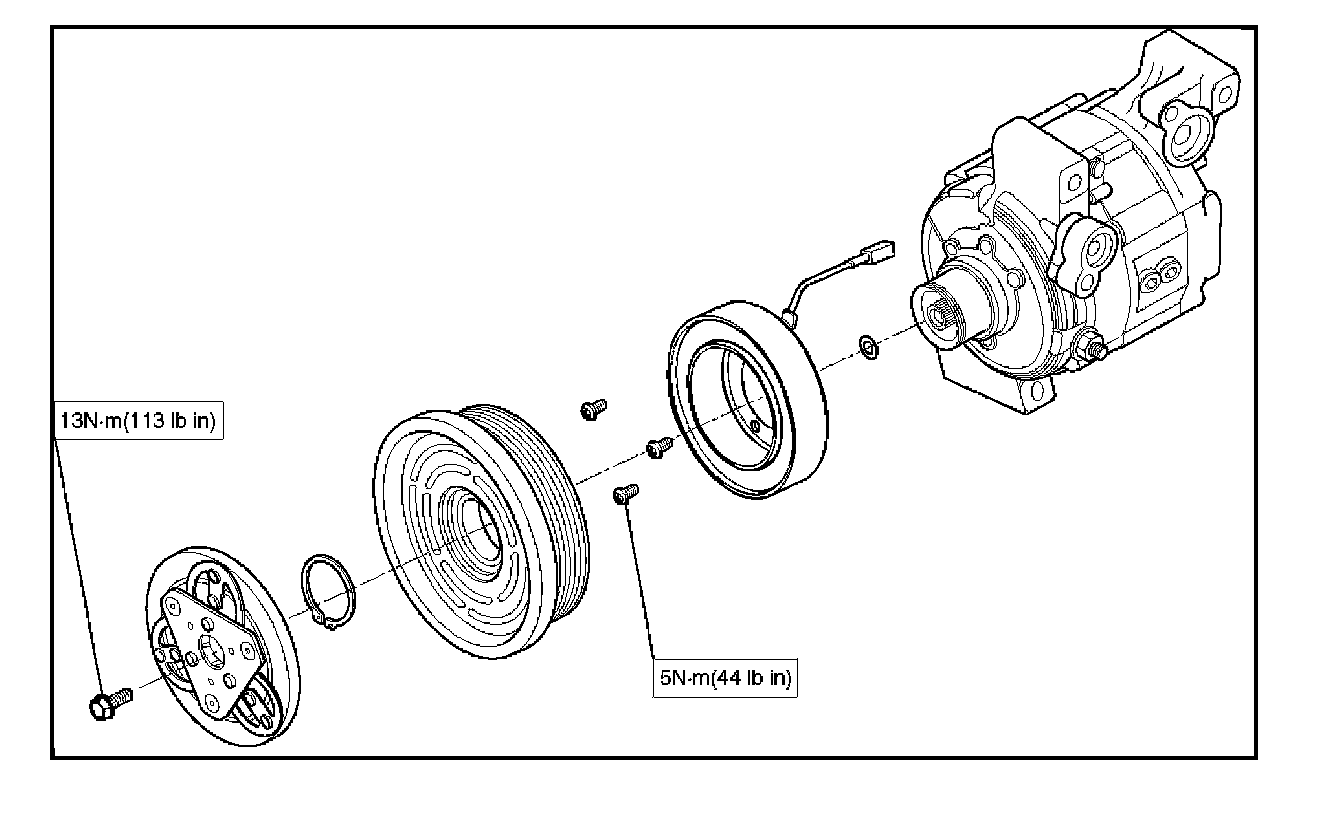 13N·m(113 lb in)

5N·m(44 lb in)