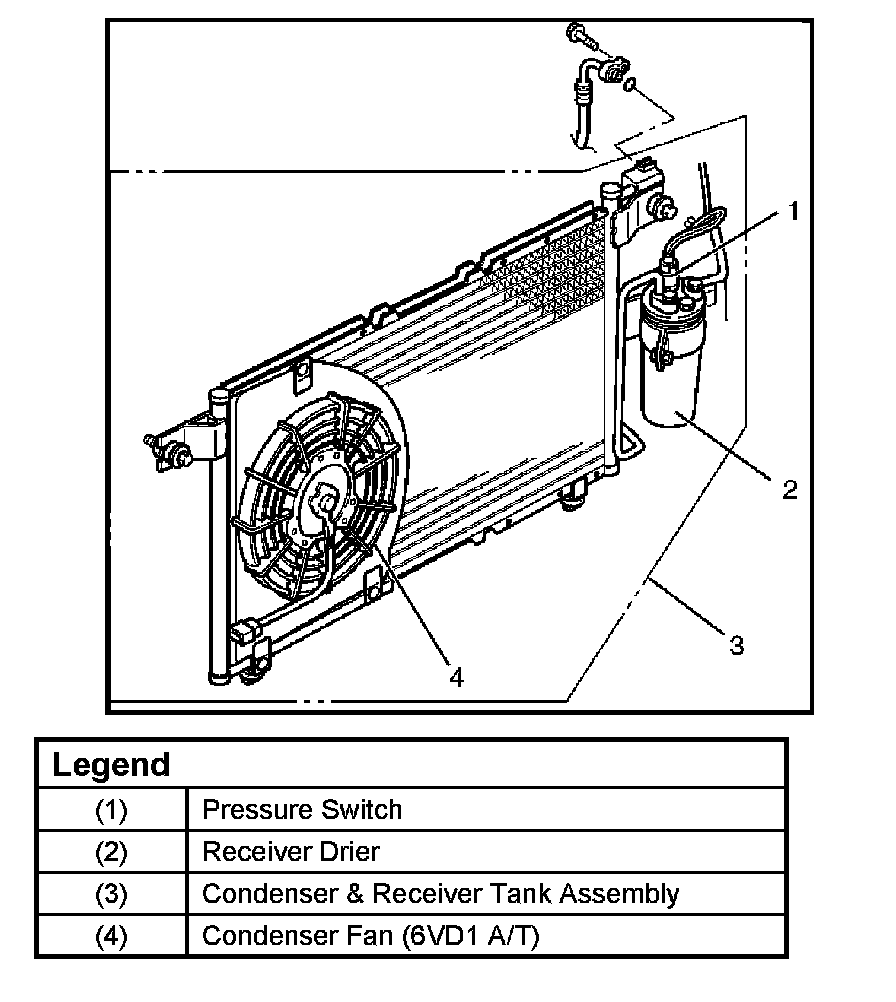 1

2

3

4

| Legend | |
|---|---|
| (1) | Pressure Switch |
| (2) | Receiver Drier |
| (3) | Condenser & Receiver Tank Assembly |
| (4) | Condenser Fan (6VD1 A/T) |