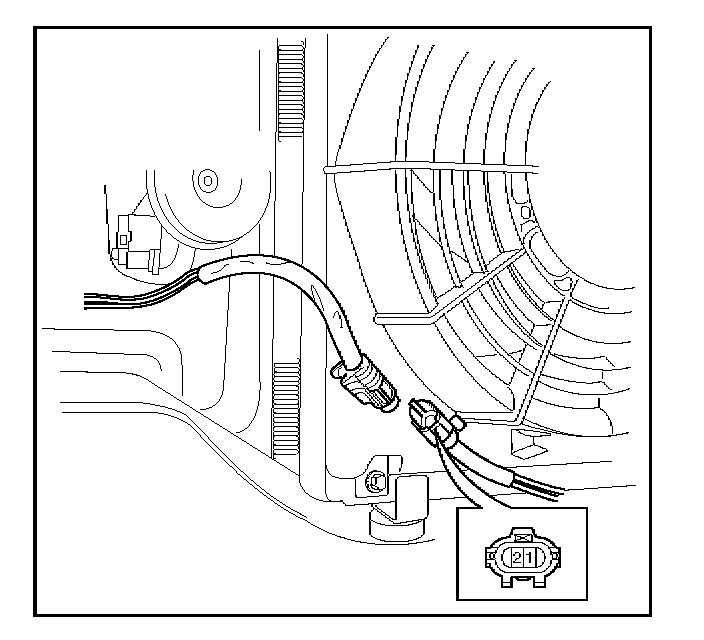 2 1