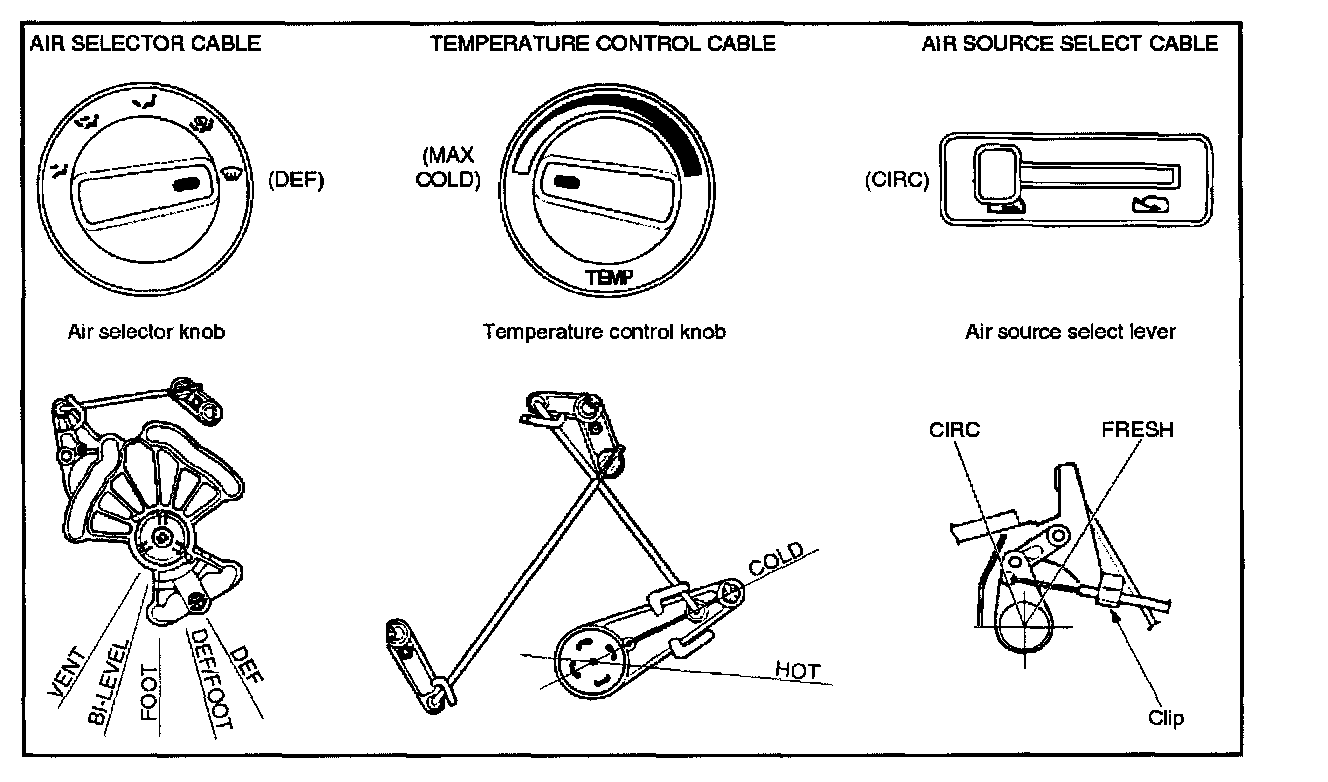 AIR SELECTOR CABLE

(DEF)

Air selector knob

VENT
BI-LEVEL
FOOT
DEF/FOOT
DEF

TEMPERATURE CONTROL CABLE

(MAX COLD)

TEMP

Temperature control knob

COLD
HOT

AIR SOURCE SELECT CABLE

(CIRC)

Air source select lever

CIRC
FRESH

Clip