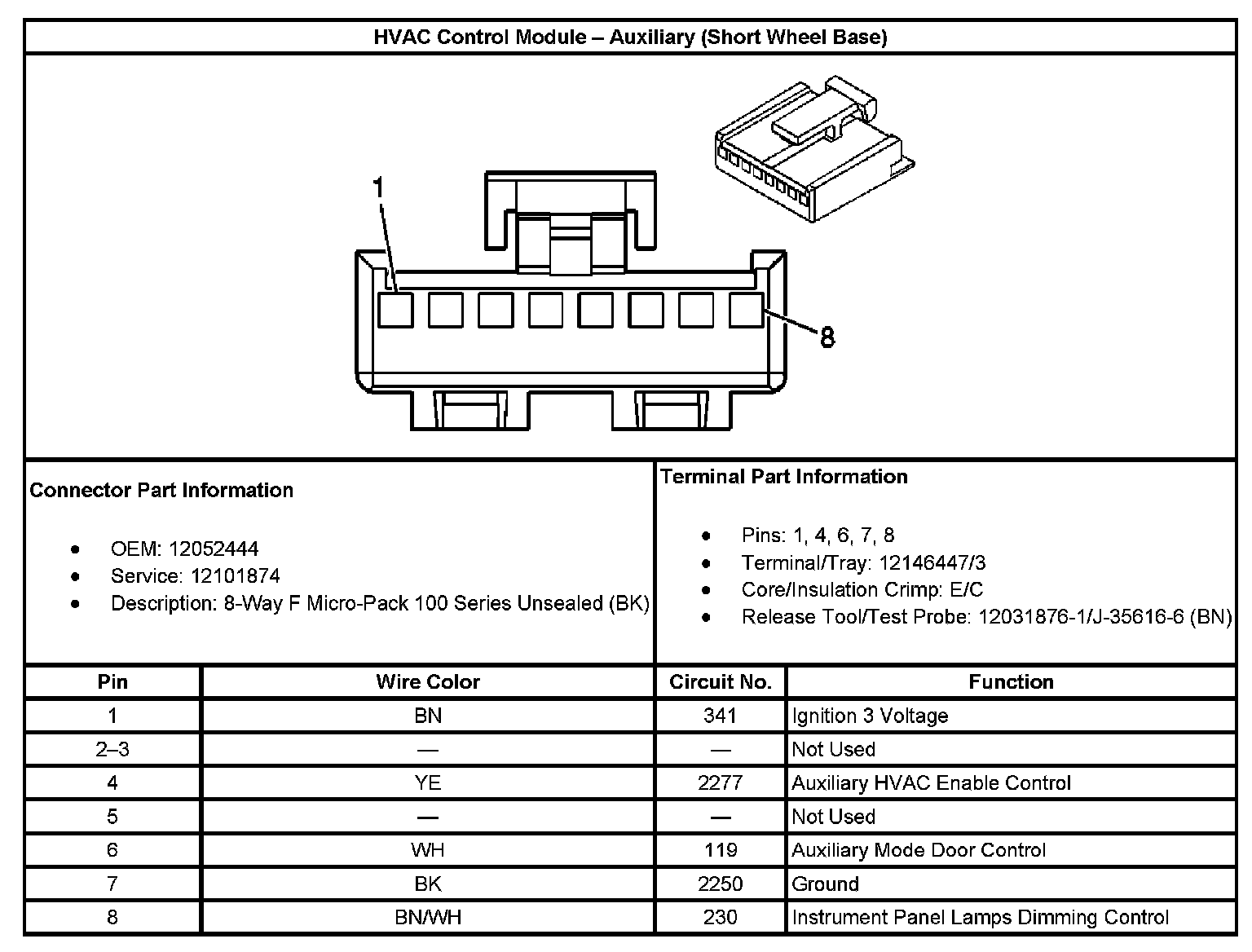 HVAC Control Module – Auxiliary (Short Wheel Base)

1

8

Connector Part Information

- OEM: 12052444
- Service: 12101874
- Description: 8-Way F Micro-Pack 100 Series Unsealed (BK)

Terminal Part Information

- Pins: 1, 4, 6, 7, 8
- Terminal/Tray: 12146447/3
- Core/Insulation Crimp: E/C
- Release Tool/Test Probe: 12031876-1/J-35616-6 (BN)

| Pin | Wire Color | Circuit No. | Function |
|---|---|---|---|
| 1 | BN | 341 | Ignition 3 Voltage |
| 2–3 | — | — | Not Used |
| 4 | YE | 2277 | Auxiliary HVAC Enable Control |
| 5 | — | — | Not Used |
| 6 | WH | 119 | Auxiliary Mode Door Control |
| 7 | BK | 2250 | Ground |
| 8 | BN/WH | 230 | Instrument Panel Lamps Dimming Control |