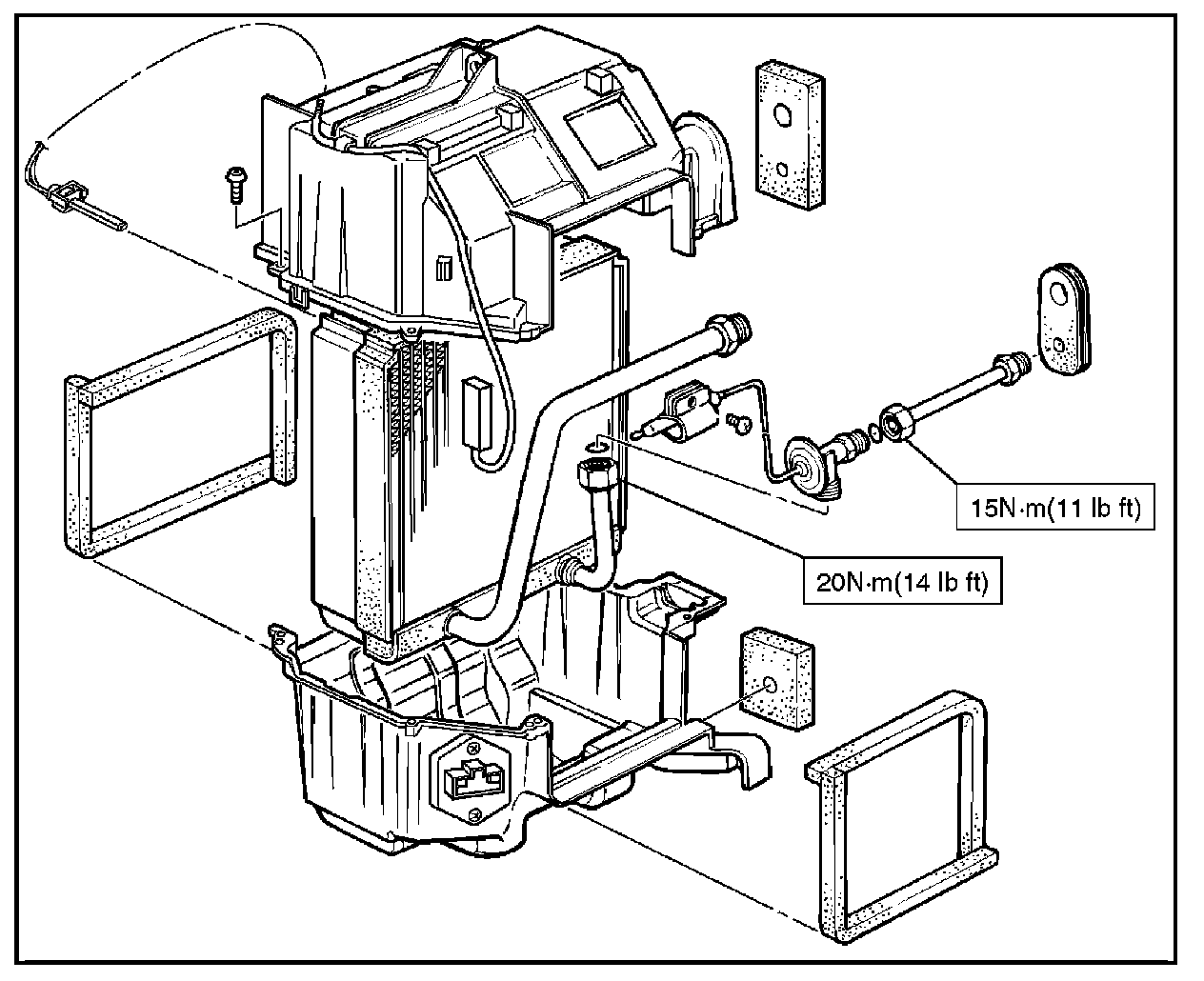 15N·m(11 lb ft)

20N·m(14 lb ft)