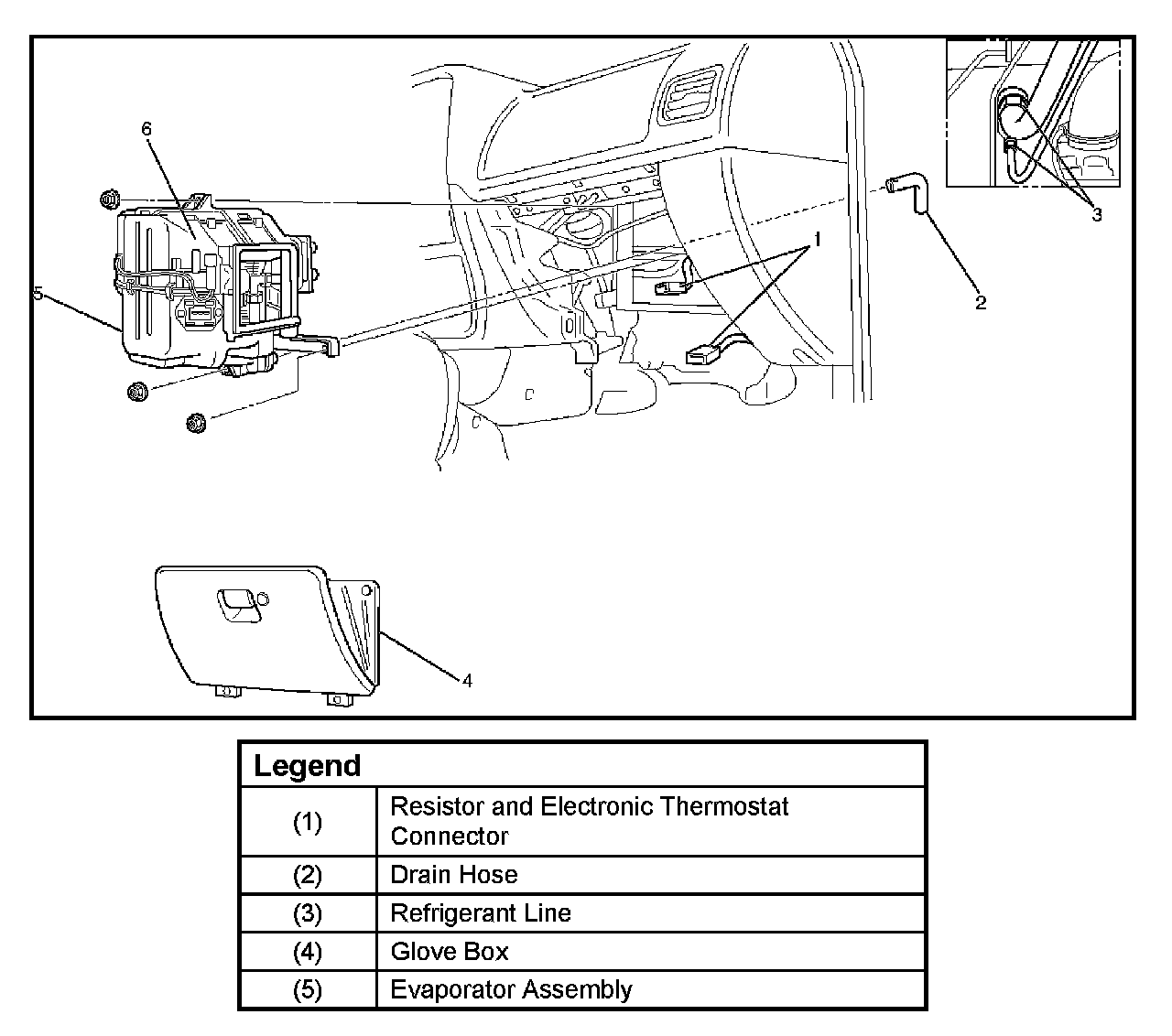 6
5
1
2
3
4

| Legend | |
|---|---|
| (1) | Resistor and Electronic Thermostat Connector |
| (2) | Drain Hose |
| (3) | Refrigerant Line |
| (4) | Glove Box |
| (5) | Evaporator Assembly |