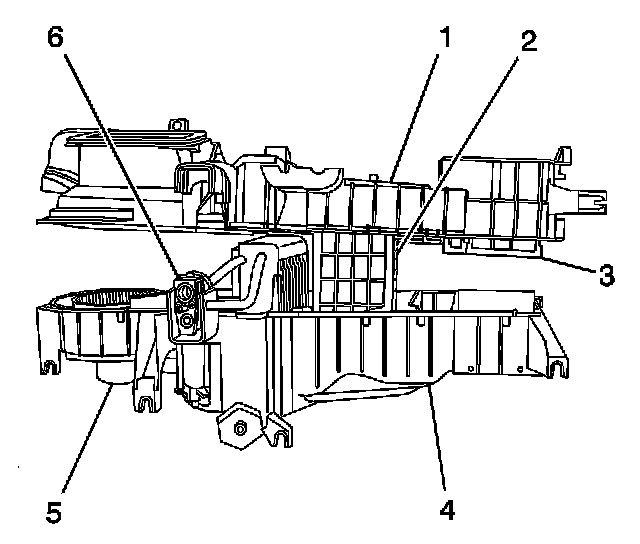 6
1
2
3
5
4