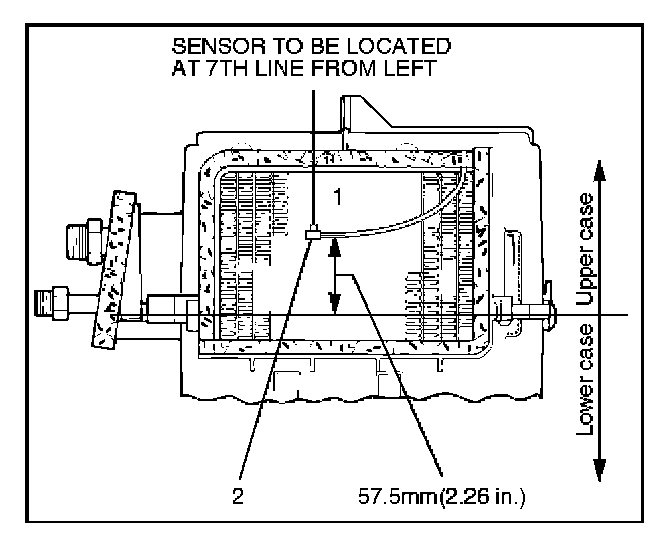 SENSOR TO BE LOCATED AT 7TH LINE FROM LEFT

1

Upper case

Lower case

2

57.5mm(2.26 in.)