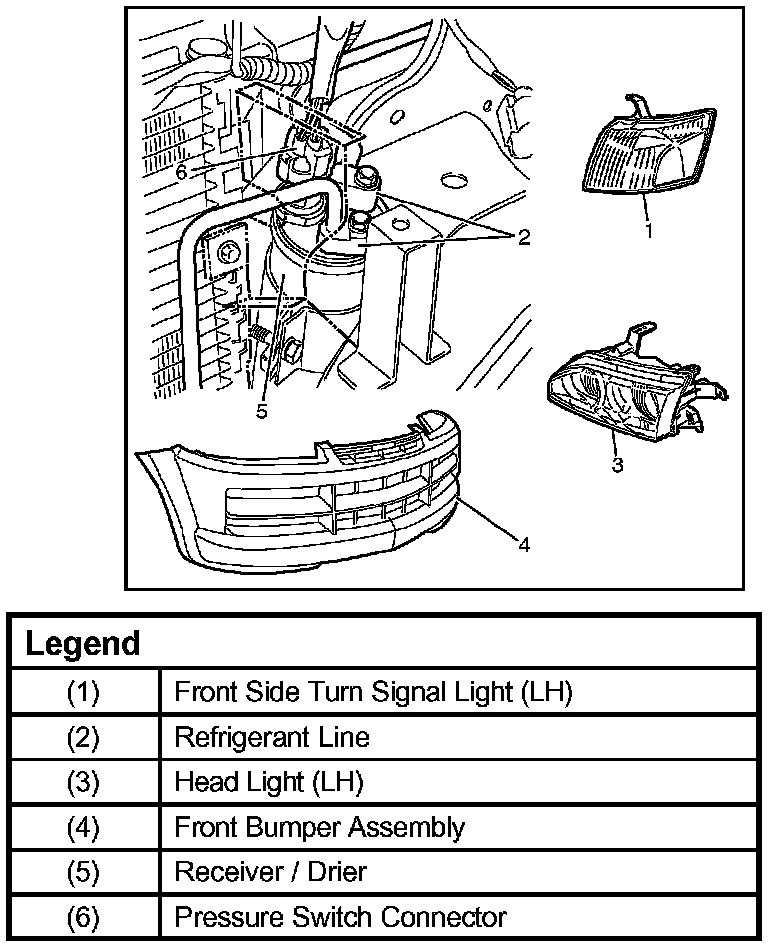 6
2
1
5
3
4

| Legend | |
|---|---|
| (1) | Front Side Turn Signal Light (LH) |
| (2) | Refrigerant Line |
| (3) | Head Light (LH) |
| (4) | Front Bumper Assembly |
| (5) | Receiver / Drier |
| (6) | Pressure Switch Connector |