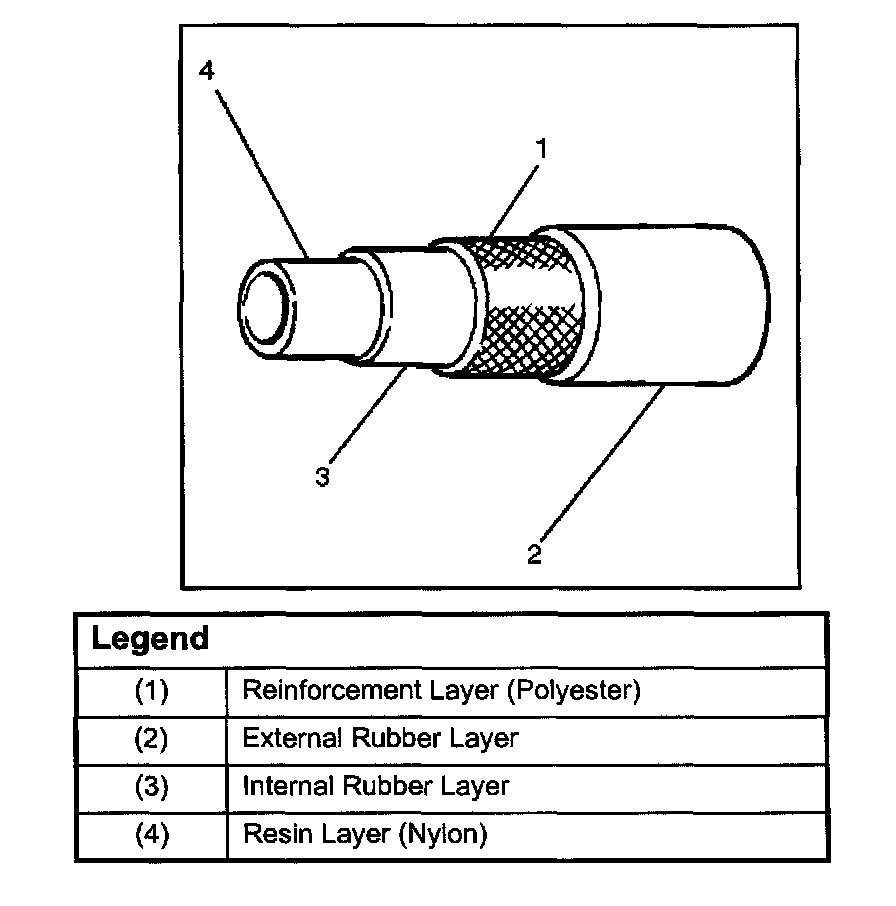 4
1
3
2

| Legend | |
|---|---|
| (1) | Reinforcement Layer (Polyester) |
| (2) | External Rubber Layer |
| (3) | Internal Rubber Layer |
| (4) | Resin Layer (Nylon) |