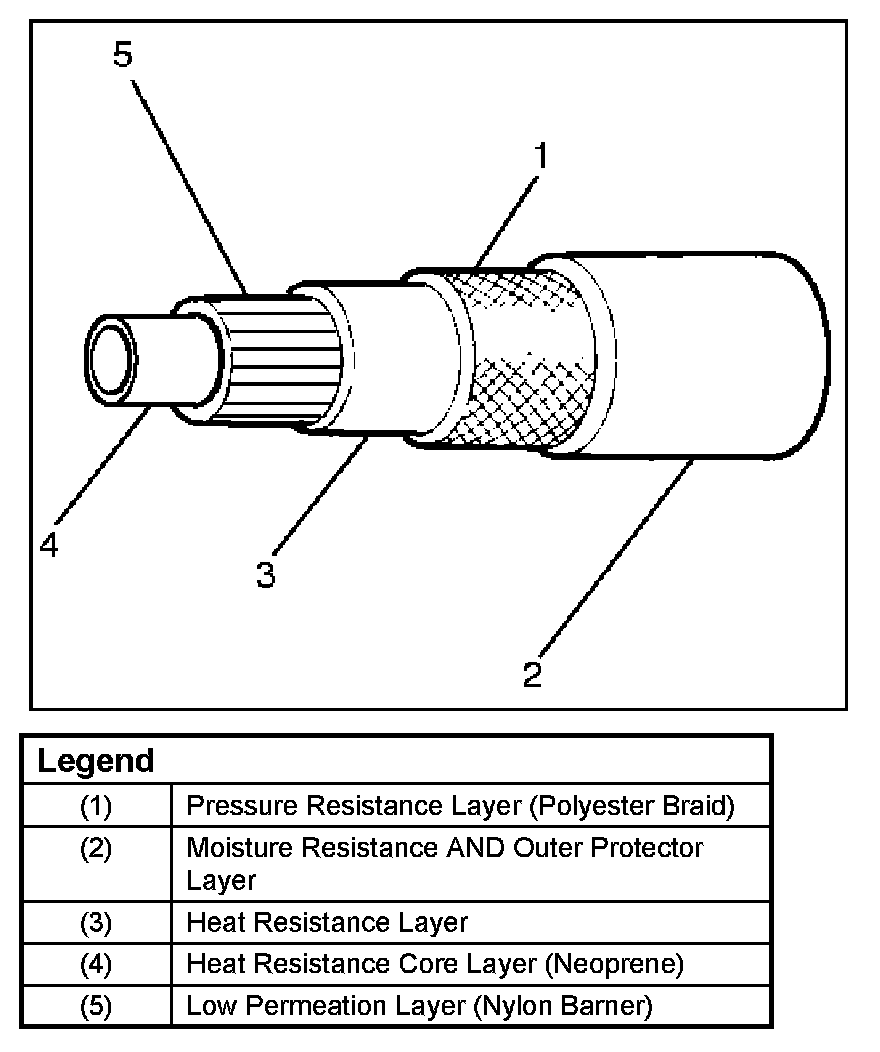 5

1

4

3

2

| Legend | |
|---|---|
| (1) | Pressure Resistance Layer (Polyester Braid) |
| (2) | Moisture Resistance AND Outer Protector Layer |
| (3) | Heat Resistance Layer |
| (4) | Heat Resistance Core Layer (Neoprene) |
| (5) | Low Permeation Layer (Nylon Barner) |