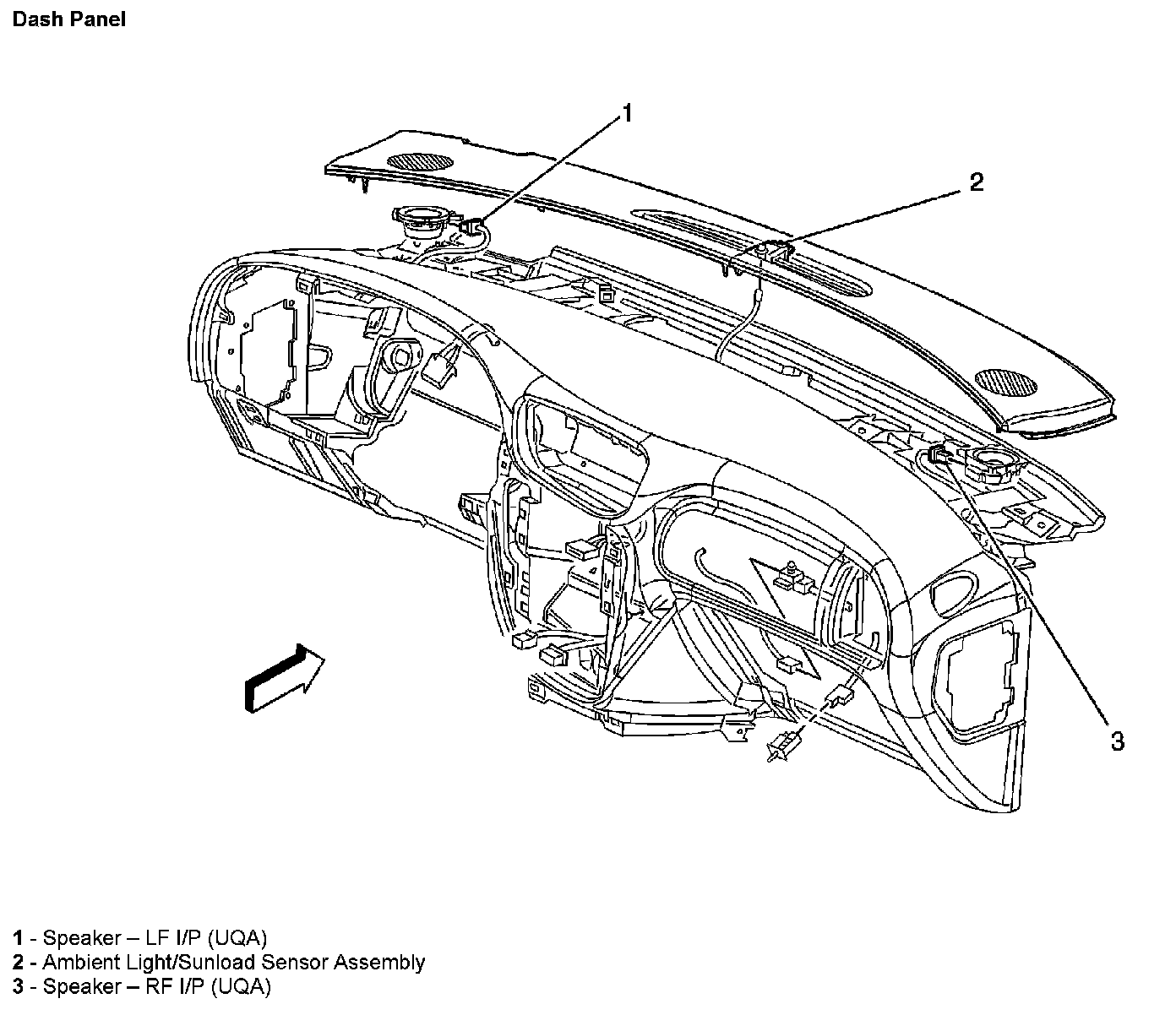 Dash Panel

1

2

3

1 - Speaker – LF I/P (UQA)
2 - Ambient Light/Sunload Sensor Assembly
3 - Speaker – RF I/P (UQA)