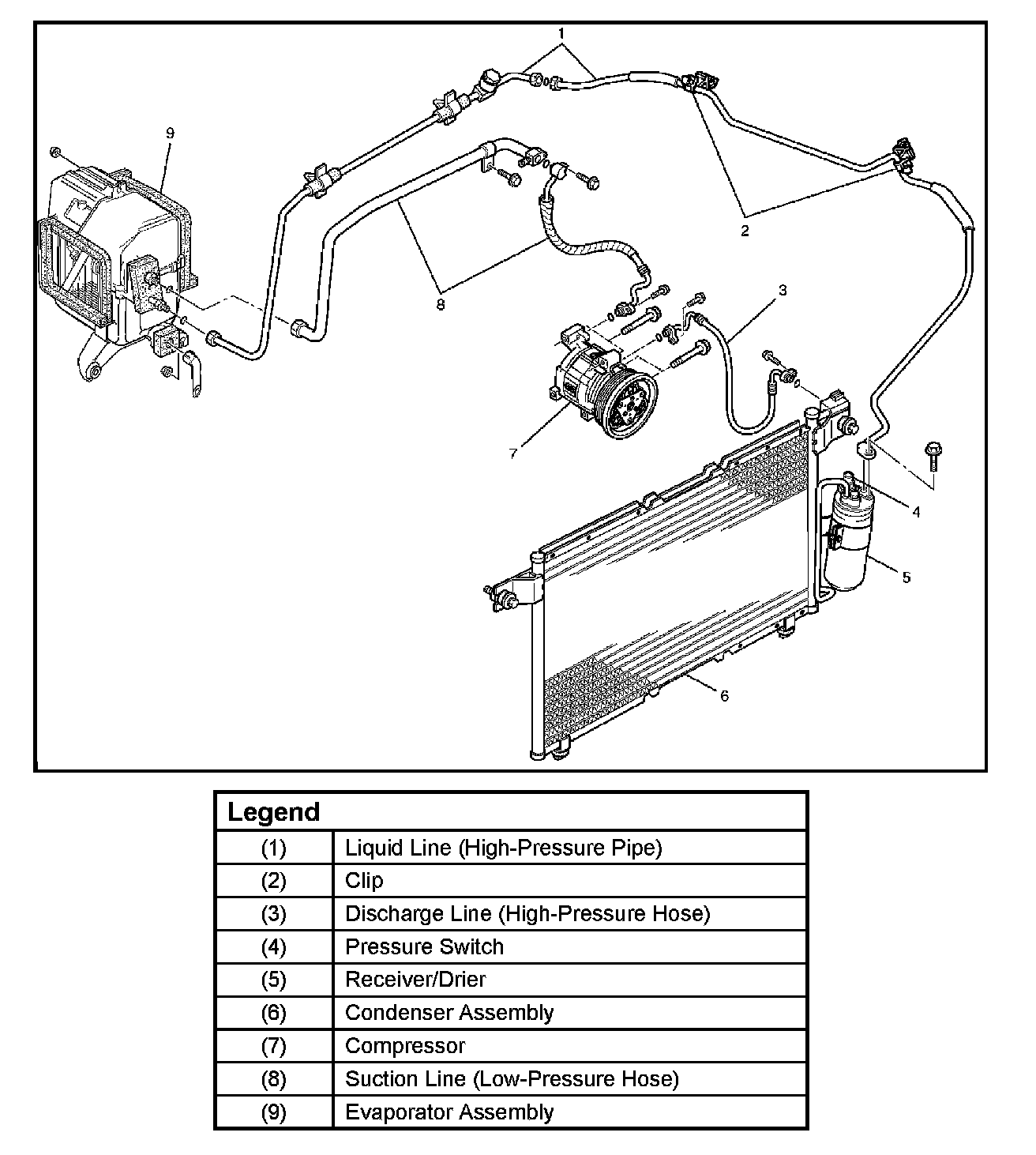 1
9
2
8
3
7
4
5
6

| Legend | |
|---|---|
| (1) | Liquid Line (High-Pressure Pipe) |
| (2) | Clip |
| (3) | Discharge Line (High-Pressure Hose) |
| (4) | Pressure Switch |
| (5) | Receiver/Drier |
| (6) | Condenser Assembly |
| (7) | Compressor |
| (8) | Suction Line (Low-Pressure Hose) |
| (9) | Evaporator Assembly |