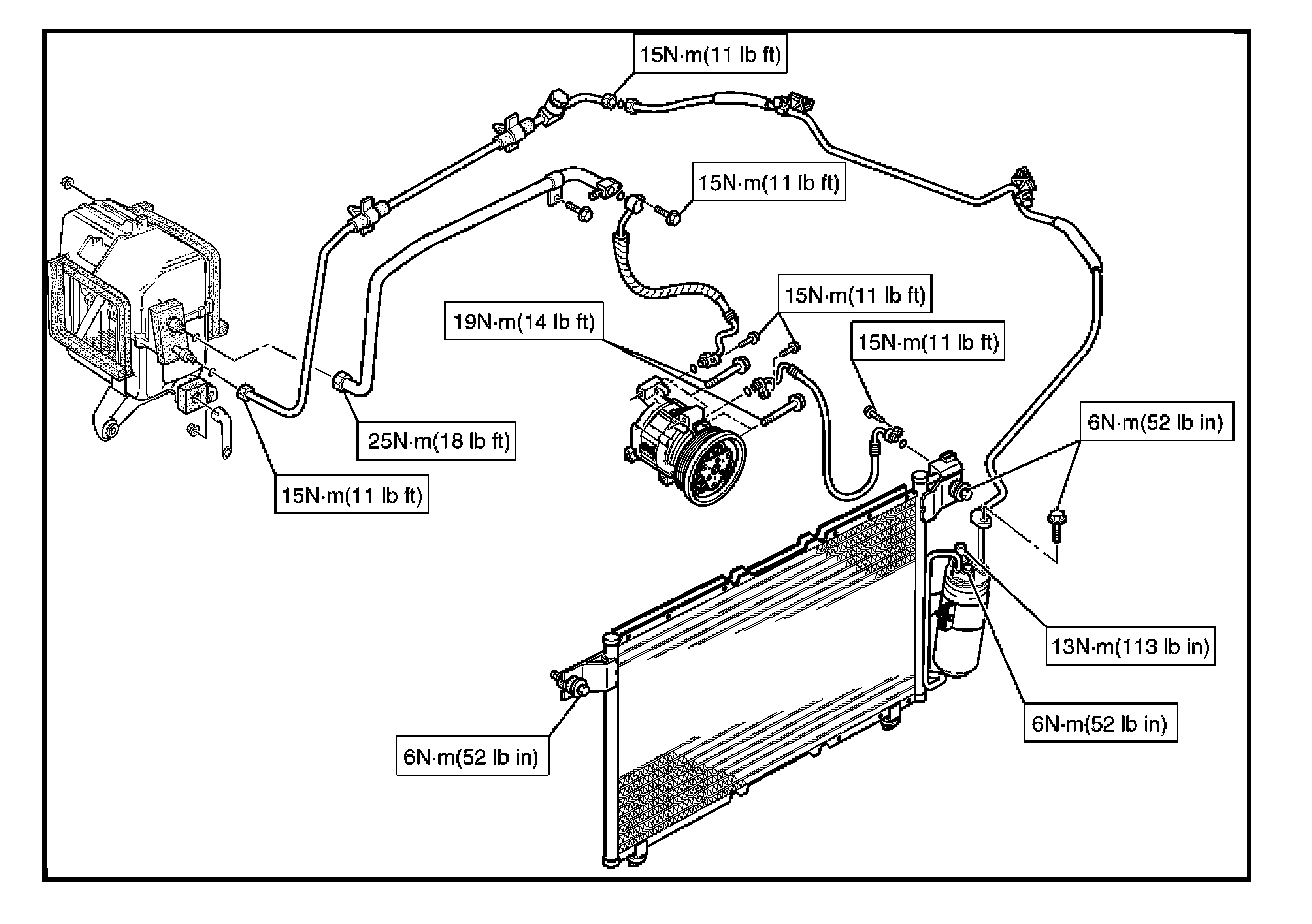 15N·m(11 lb ft)

15N·m(11 lb ft)

15N·m(11 lb ft)

19N·m(14 lb ft)

15N·m(11 lb ft)

6N·m(52 lb in)

25N·m(18 lb ft)

15N·m(11 lb ft)

13N·m(113 lb in)

6N·m(52 lb in)

6N·m(52 lb in)