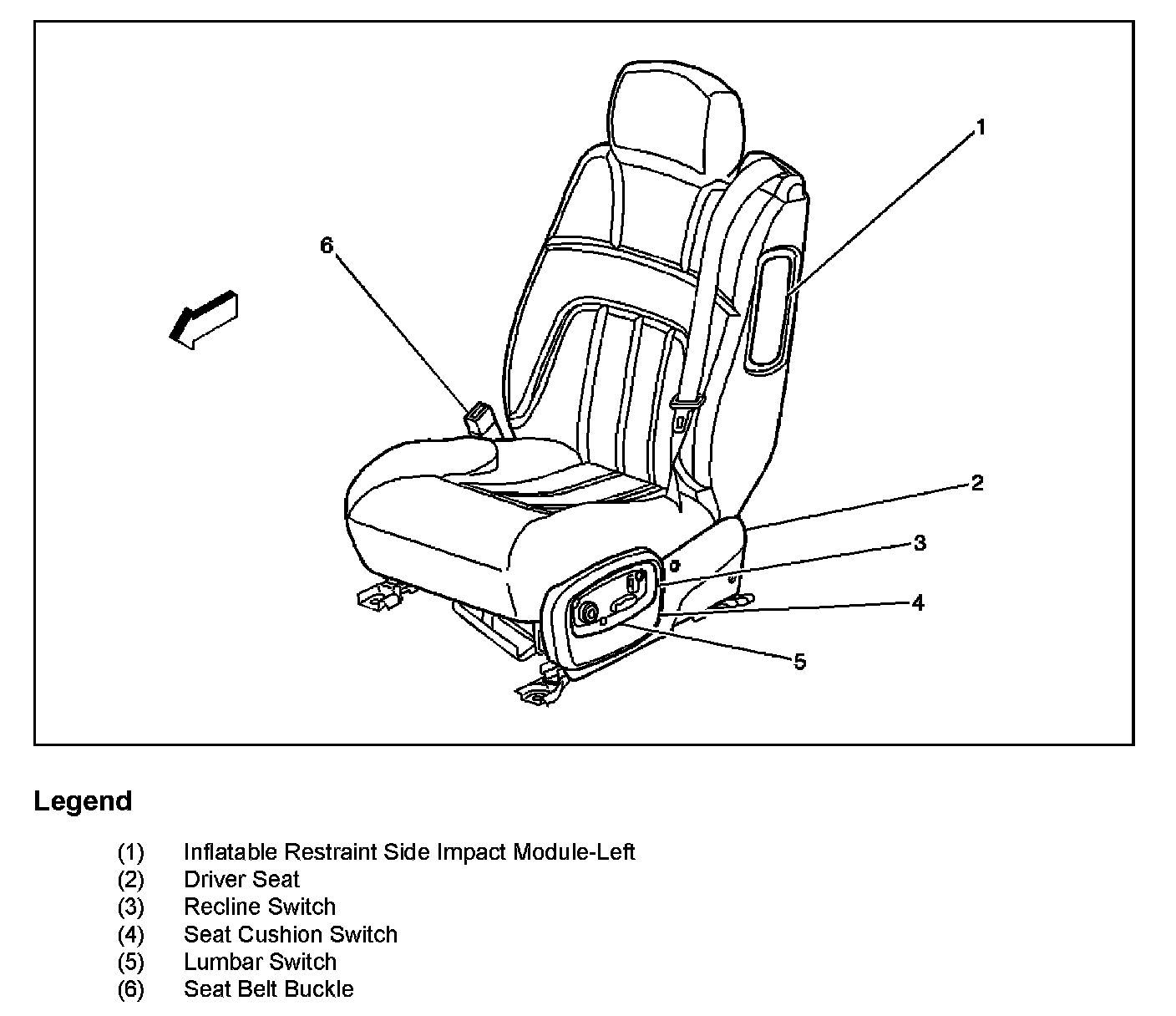 1

6

2

3

4

5

Legend

(1) Inflatable Restraint Side Impact Module-Left
(2) Driver Seat
(3) Recline Switch
(4) Seat Cushion Switch
(5) Lumbar Switch
(6) Seat Belt Buckle