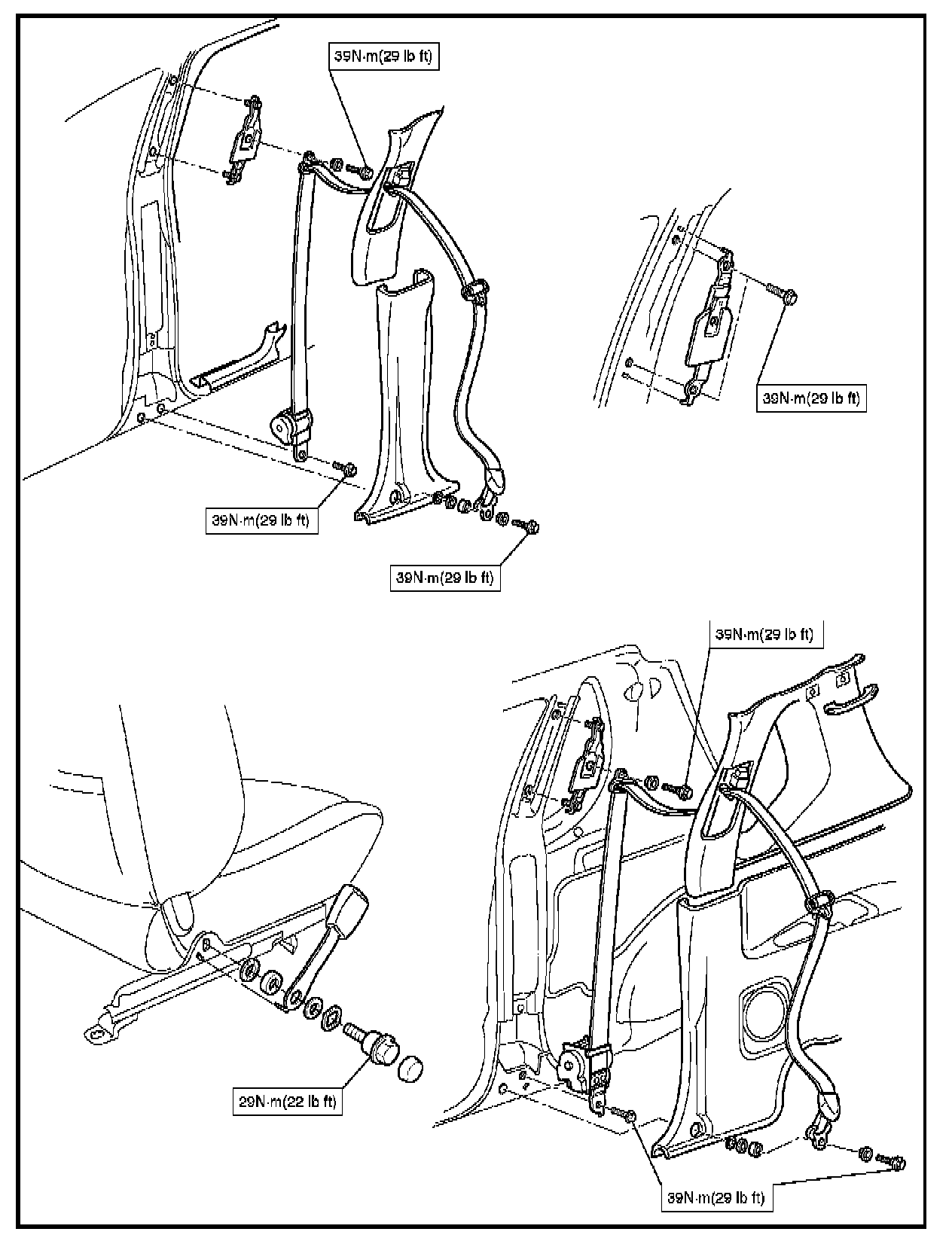 39N·m(29 lb ft)

39N·m(29 lb ft)

39N·m(29 lb ft)

39N·m(29 lb ft)

39N·m(29 lb ft)

29N·m(22 lb ft)

39N·m(29 lb ft)