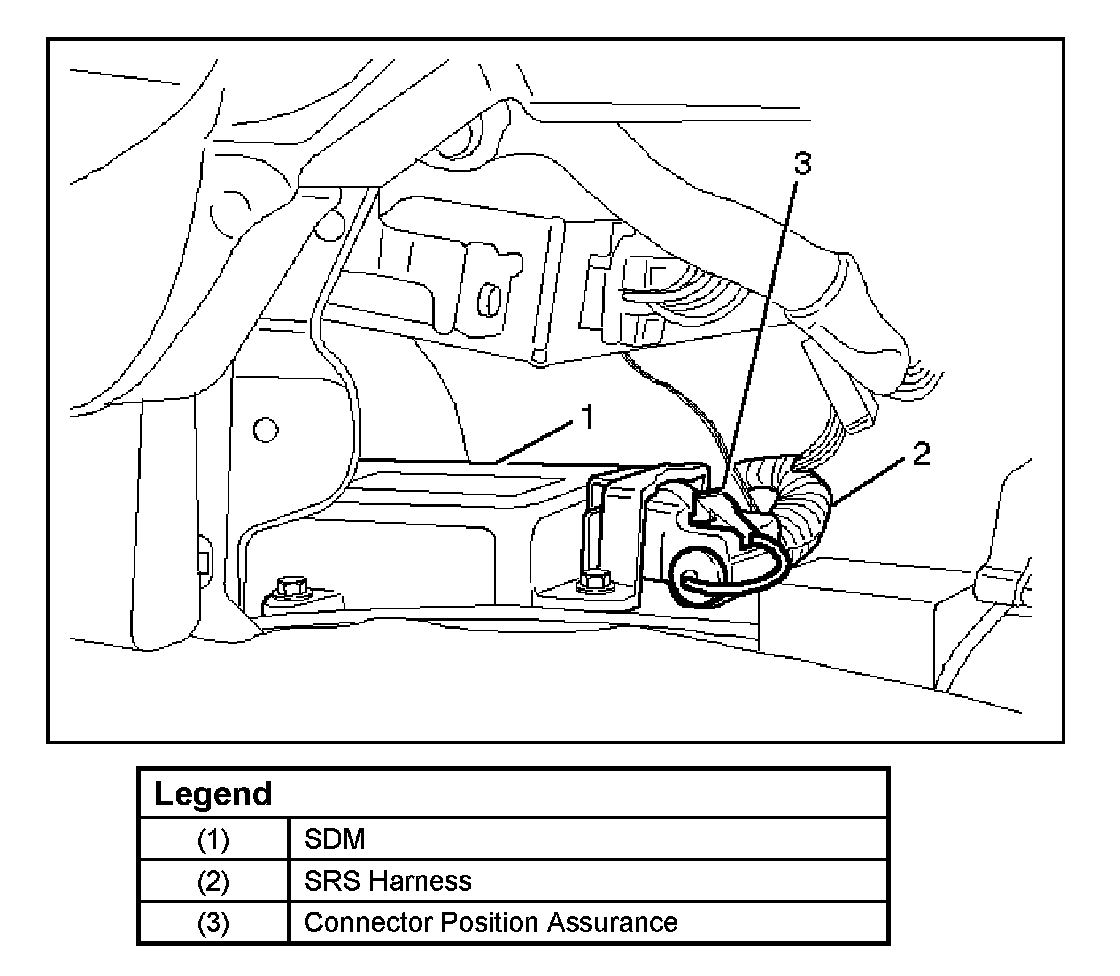 3

1

2

| Legend | |
|---|---|
| (1) | SDM |
| (2) | SRS Harness |
| (3) | Connector Position Assurance |