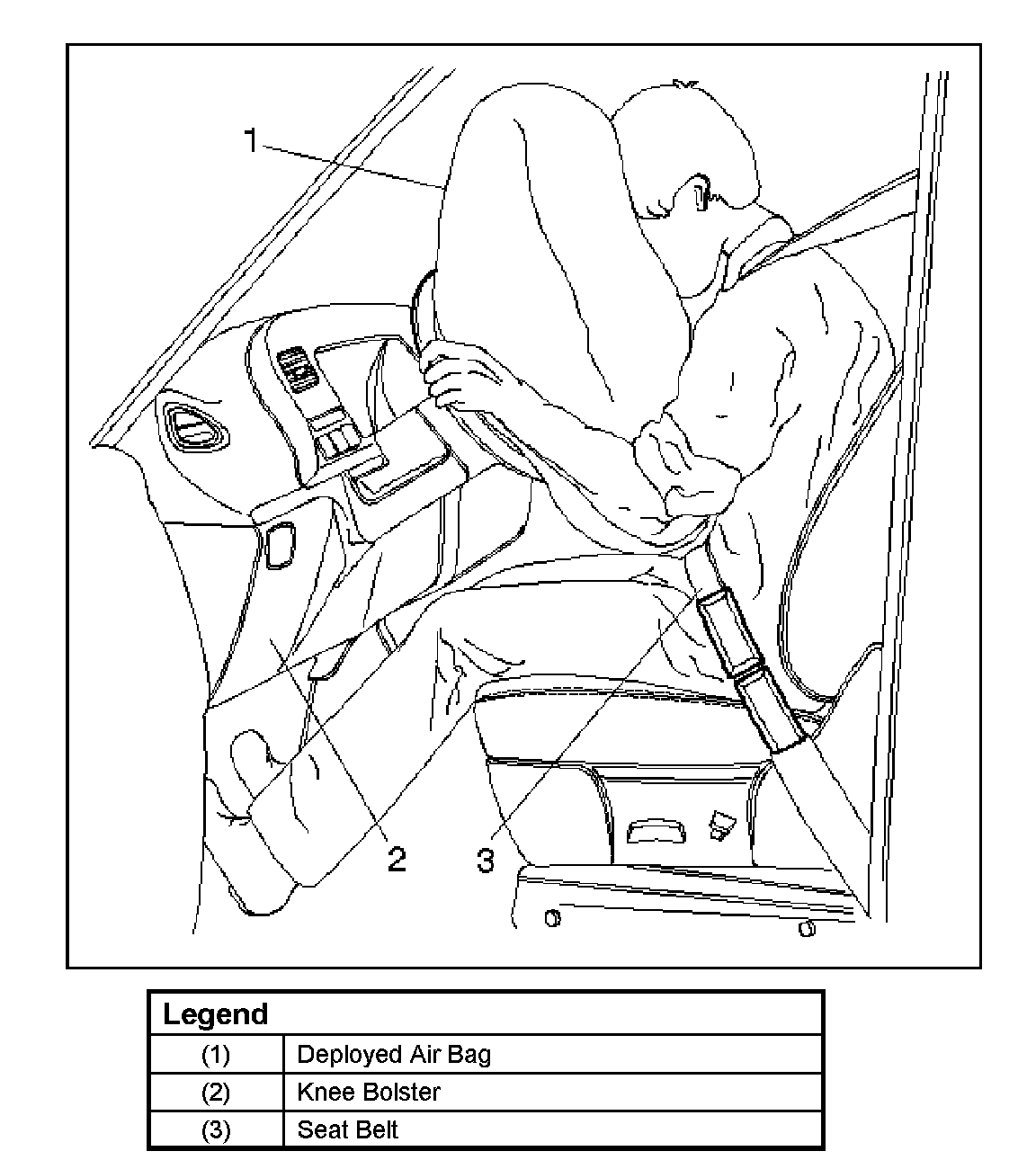 1

2

3

| Legend | |
|---|---|
| (1) | Deployed Air Bag |
| (2) | Knee Bolster |
| (3) | Seat Belt |