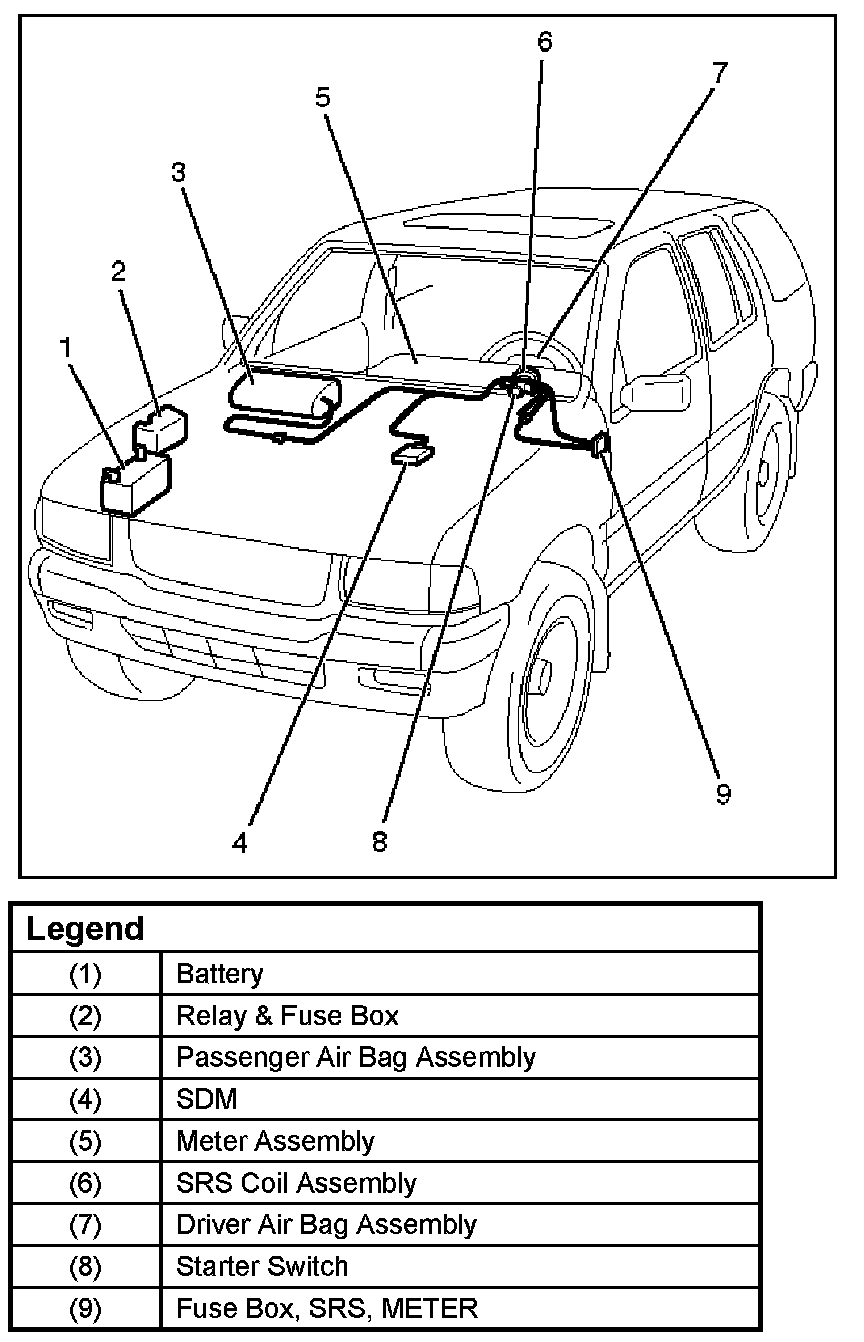 6
7
5
3
2
1
9
4
8

| Legend | |
|---|---|
| (1) | Battery |
| (2) | Relay & Fuse Box |
| (3) | Passenger Air Bag Assembly |
| (4) | SDM |
| (5) | Meter Assembly |
| (6) | SRS Coil Assembly |
| (7) | Driver Air Bag Assembly |
| (8) | Starter Switch |
| (9) | Fuse Box, SRS, METER |