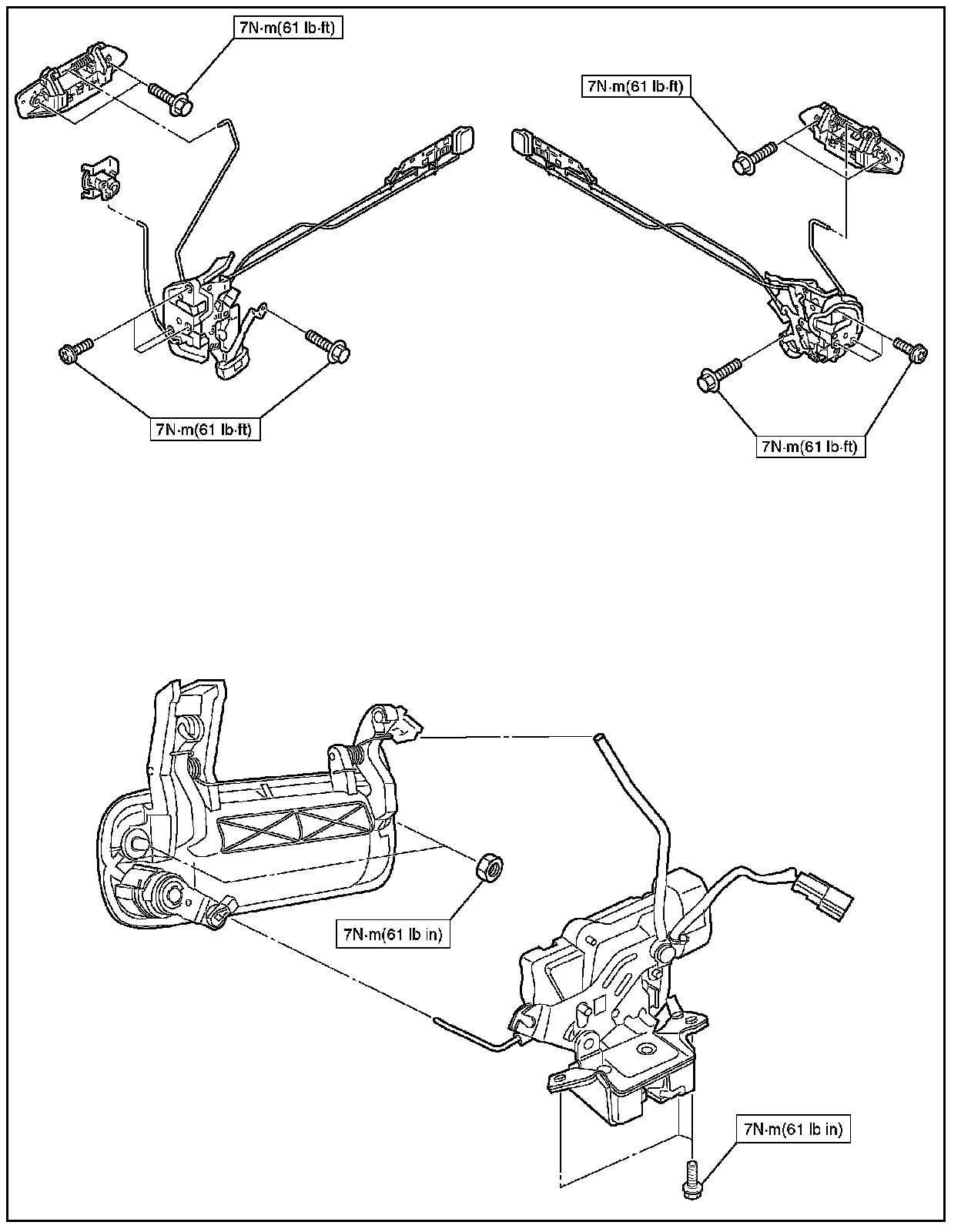 7N·m(61 lb·ft)

7N·m(61 lb·ft)

7N·m(61 lb·ft)

7N·m(61 lb·ft)

7N·m(61 lb in)

7N·m(61 lb in)