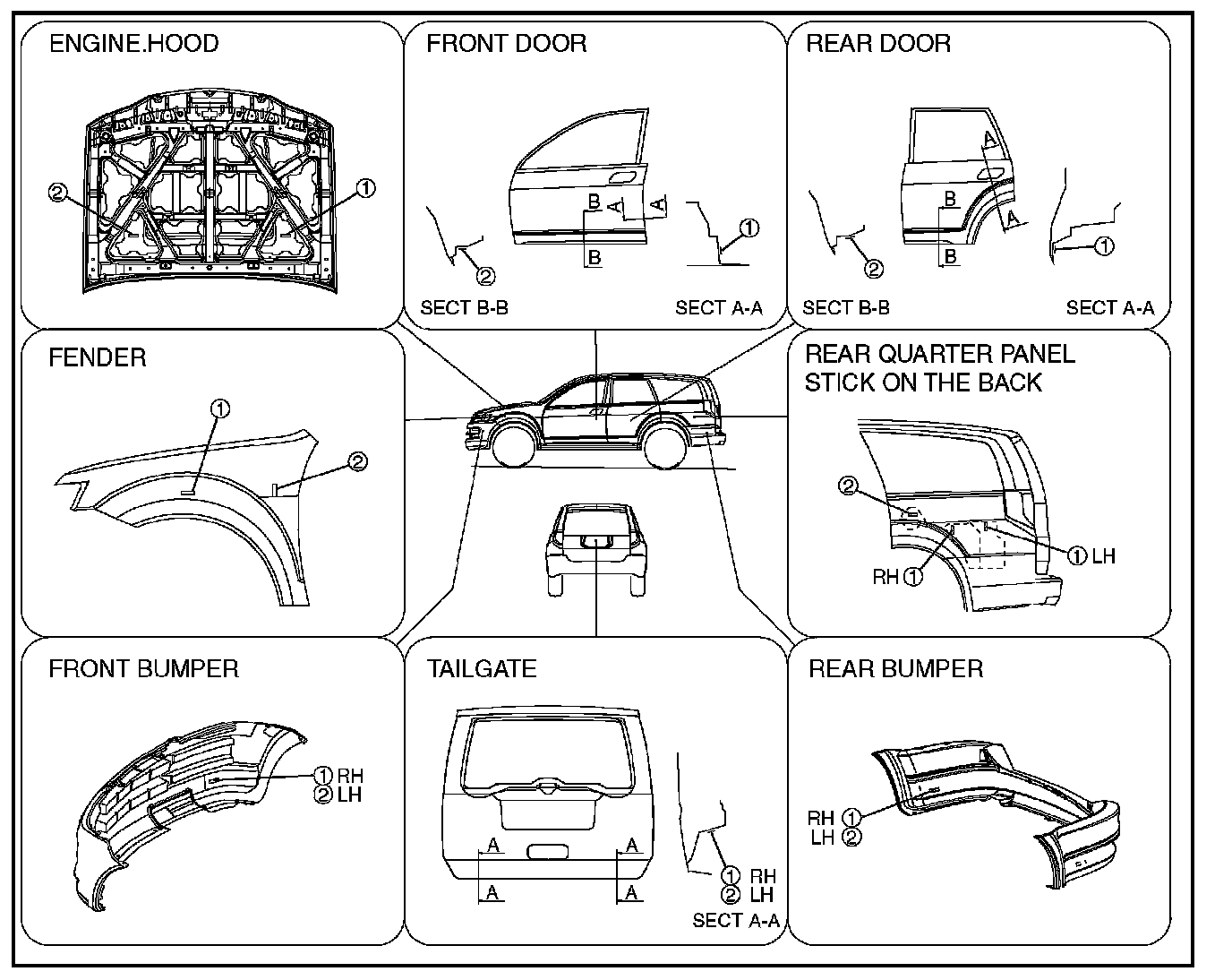 ENGINE.HOOD

② ①

FRONT DOOR

B A A

B

② ①

SECT B-B SECT A-A

REAR DOOR

A

B A

B

② ①

SECT B-B SECT A-A

FENDER

① ②

REAR QUARTER PANEL STICK ON THE BACK

②

① LH

RH ①

FRONT BUMPER

① RH
② LH

TAILGATE

A A

A A

① RH
② LH
SECT A-A

REAR BUMPER

RH ①
LH ②