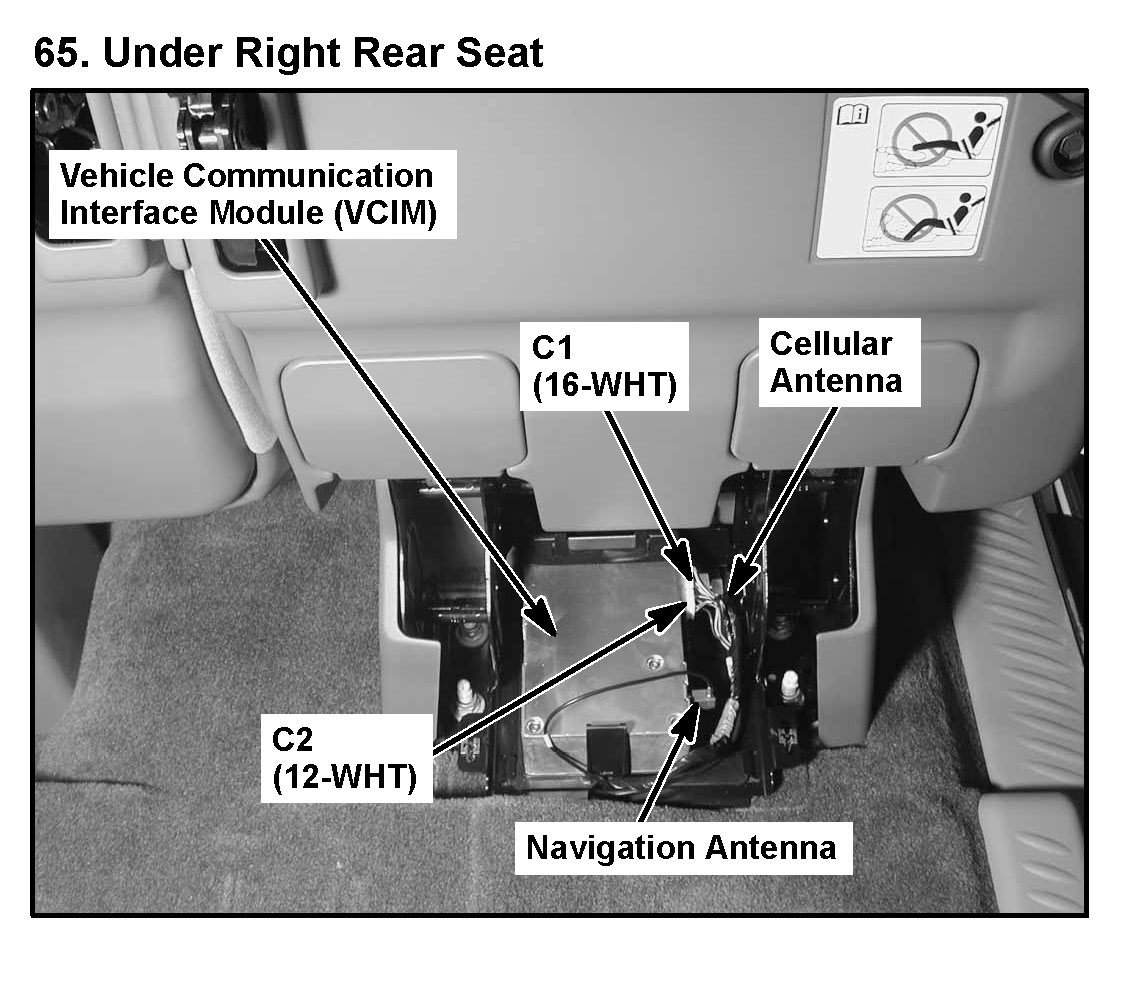 65. Under Right Rear Seat

Vehicle Communication Interface Module (VCIM)

C1 (16-WHT)

Cellular Antenna

C2 (12-WHT)

Navigation Antenna