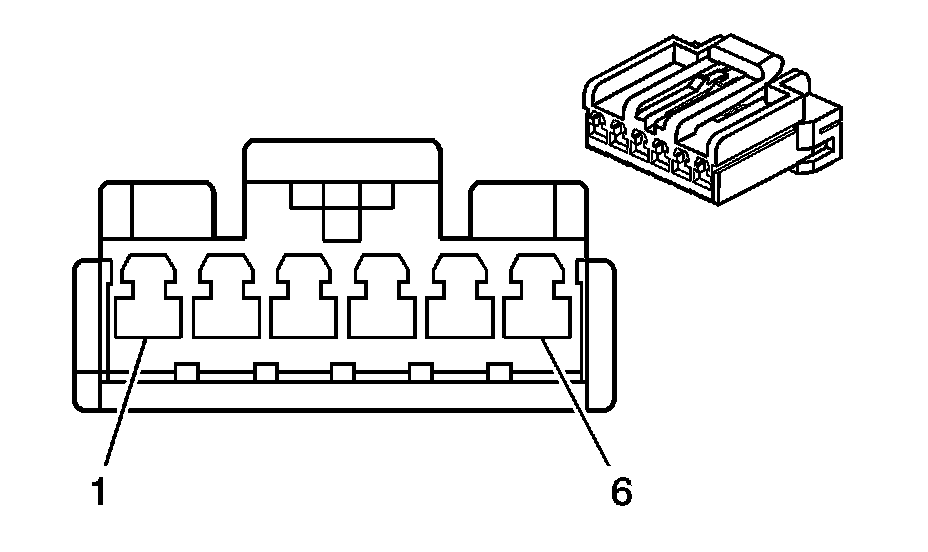 1
6