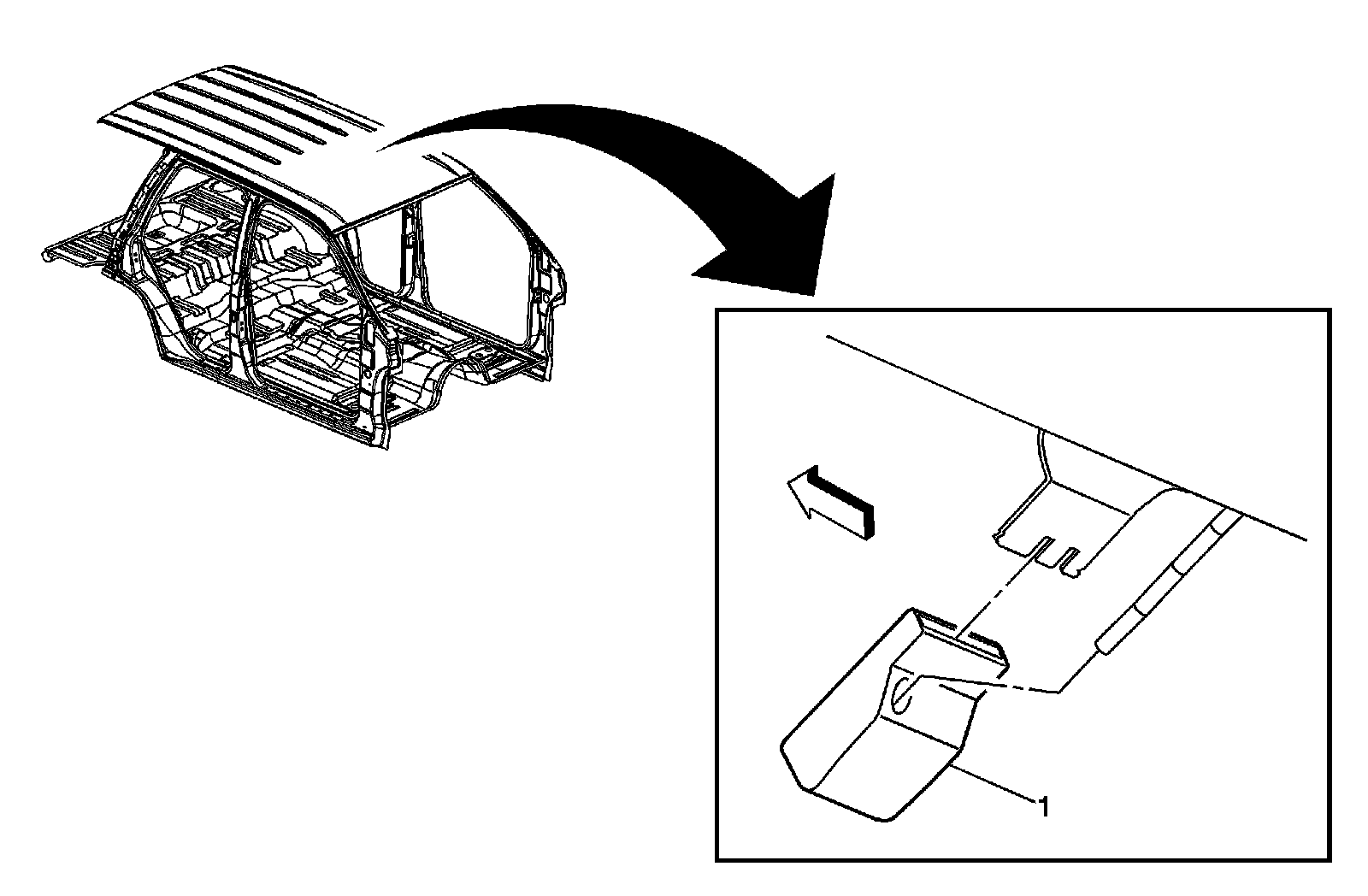 1