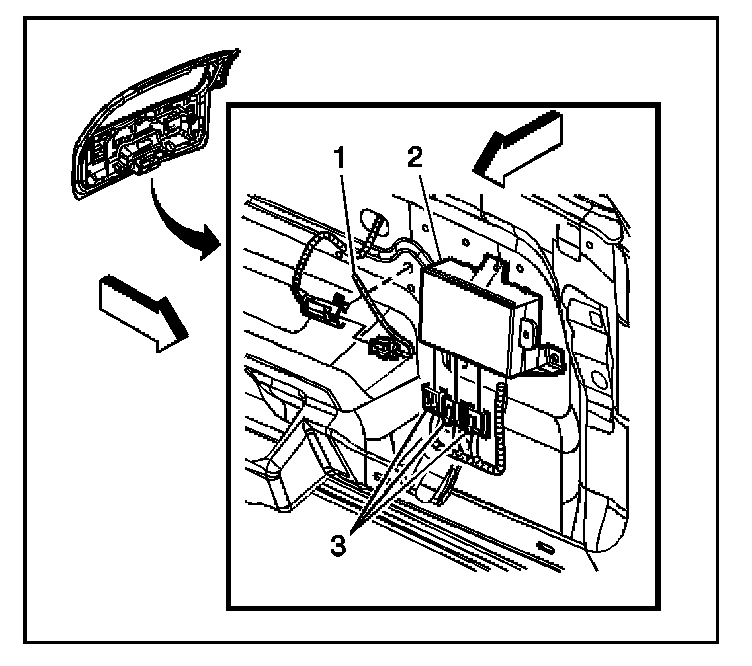 1
2
3