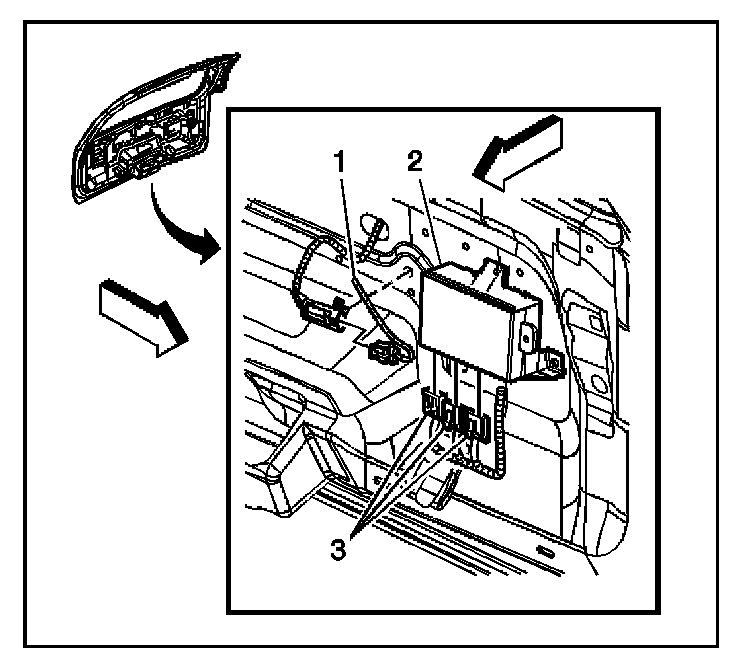 1
2
3