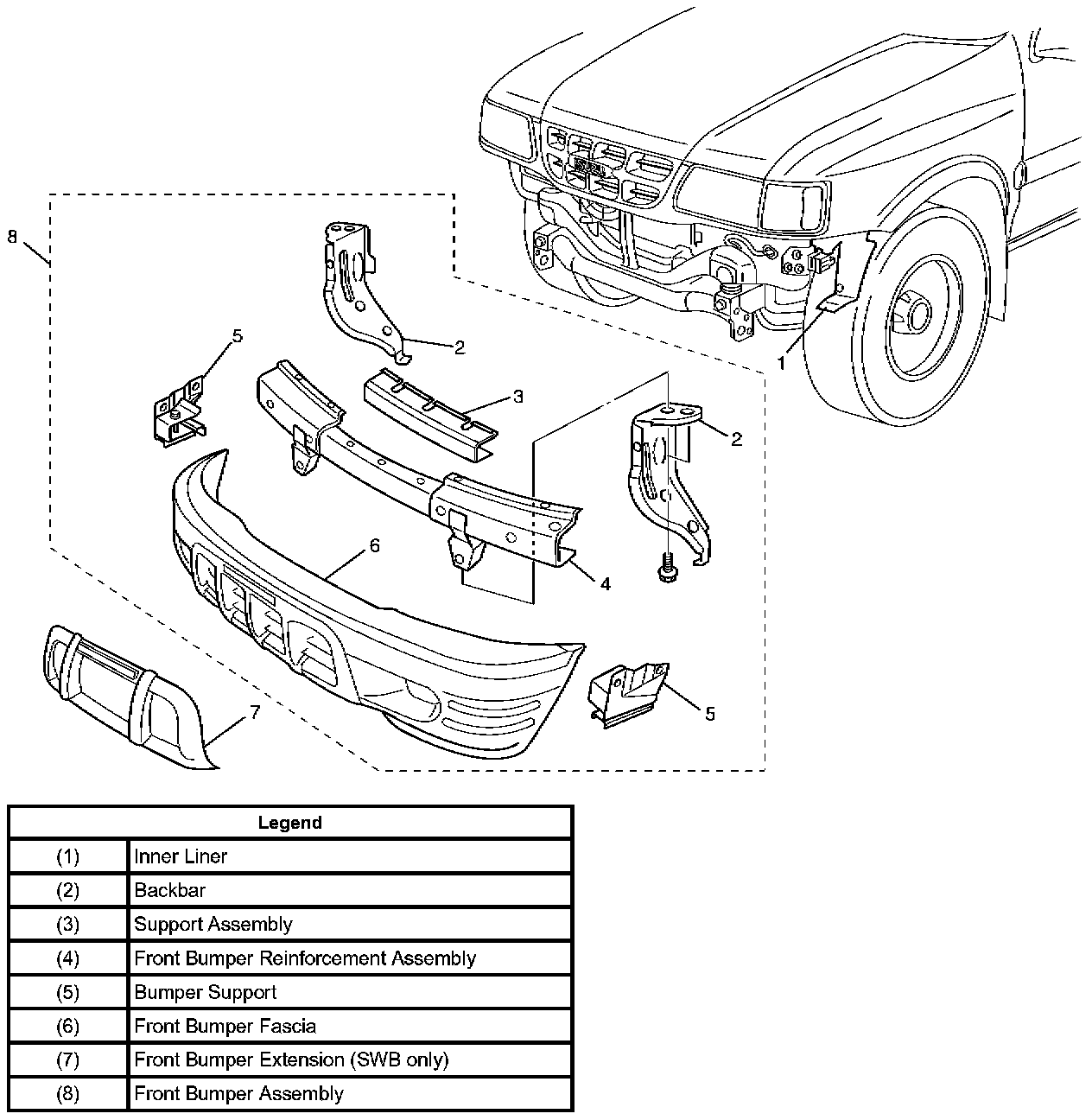 8

5

2

3

2

1

6

4

7

5

| Legend | |
|---|---|
| (1) | Inner Liner |
| (2) | Backbar |
| (3) | Support Assembly |
| (4) | Front Bumper Reinforcement Assembly |
| (5) | Bumper Support |
| (6) | Front Bumper Fascia |
| (7) | Front Bumper Extension (SWB only) |
| (8) | Front Bumper Assembly |