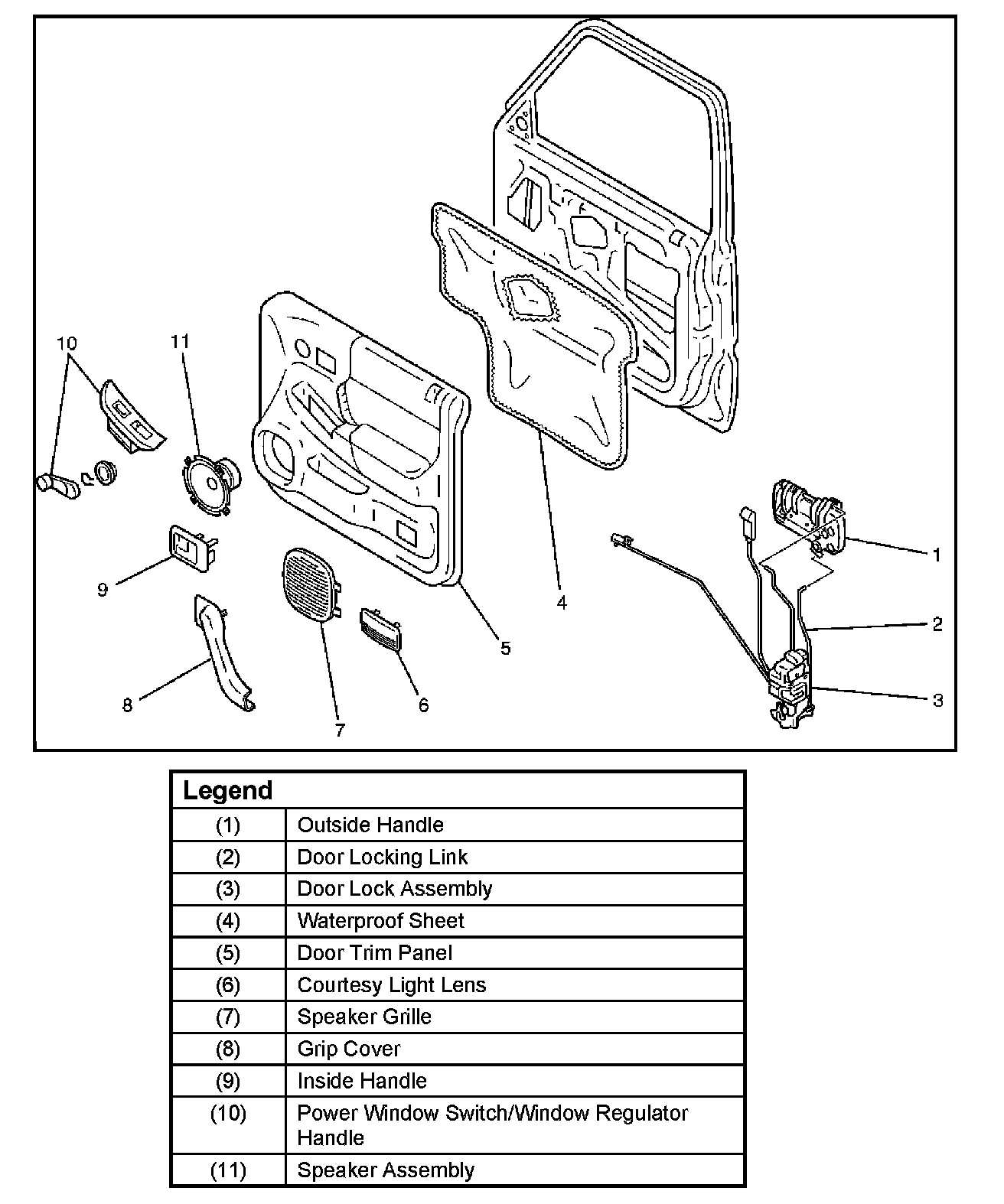 10
11
9
8
7
6
5
4
1
2
3

| Legend | |
|---|---|
| (1) | Outside Handle |
| (2) | Door Locking Link |
| (3) | Door Lock Assembly |
| (4) | Waterproof Sheet |
| (5) | Door Trim Panel |
| (6) | Courtesy Light Lens |
| (7) | Speaker Grille |
| (8) | Grip Cover |
| (9) | Inside Handle |
| (10) | Power Window Switch/Window Regulator Handle |
| (11) | Speaker Assembly |