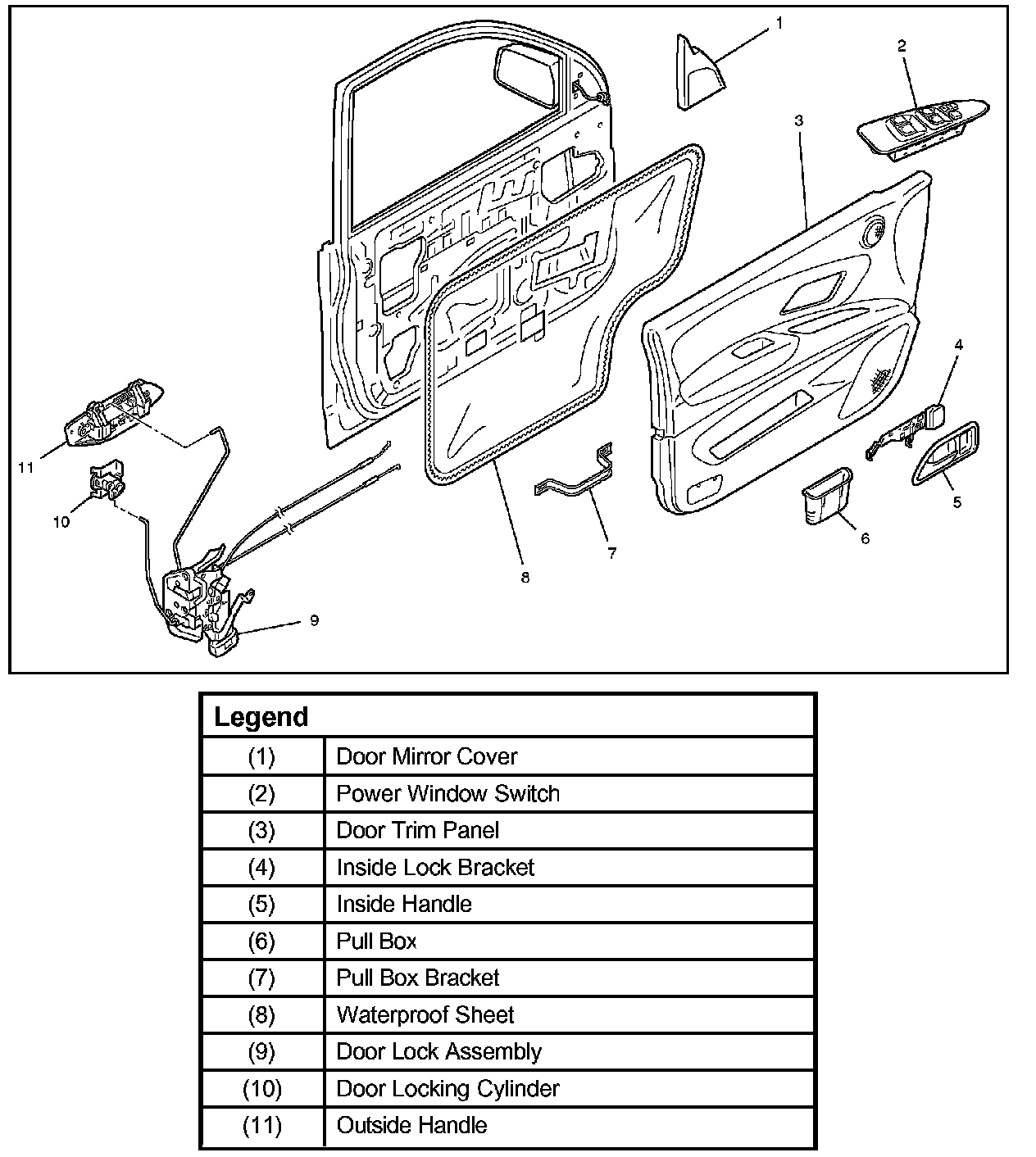 1
2
3
4
5
6
7
8
9
10
11

| Legend | |
|---|---|
| (1) | Door Mirror Cover |
| (2) | Power Window Switch |
| (3) | Door Trim Panel |
| (4) | Inside Lock Bracket |
| (5) | Inside Handle |
| (6) | Pull Box |
| (7) | Pull Box Bracket |
| (8) | Waterproof Sheet |
| (9) | Door Lock Assembly |
| (10) | Door Locking Cylinder |
| (11) | Outside Handle |