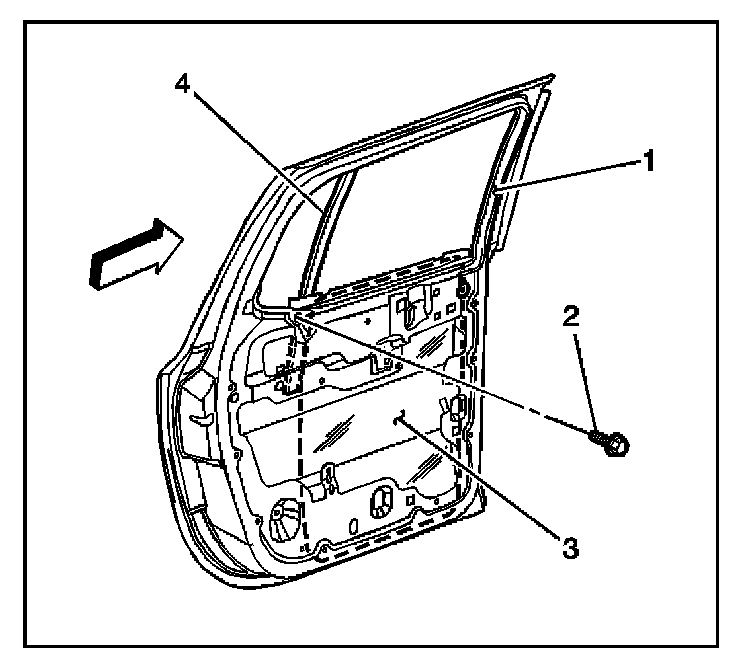 4
1
2
3