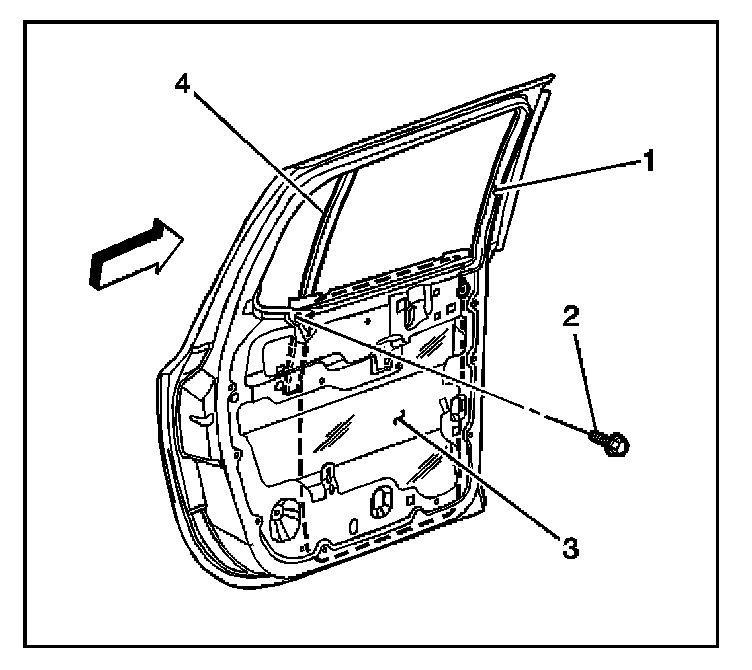 4
1
2
3